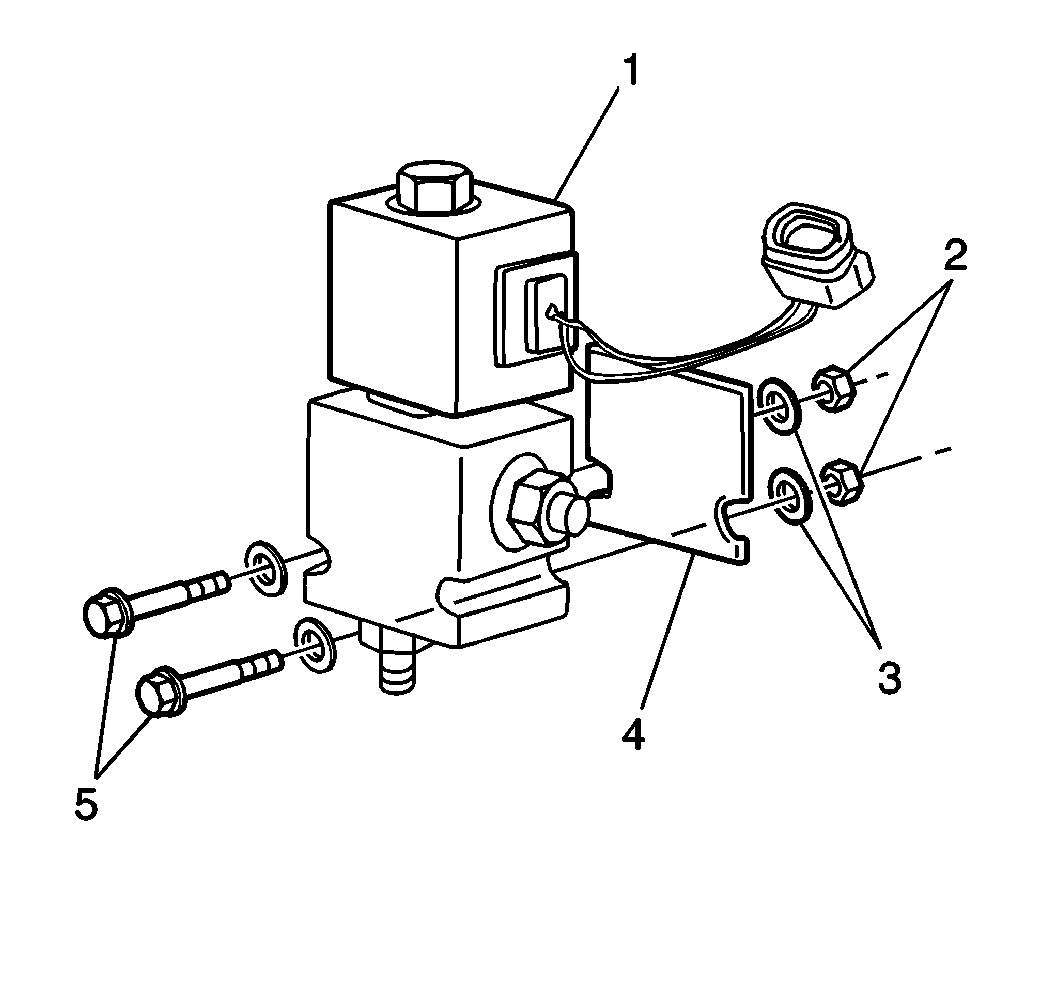 1
2
3
4
5