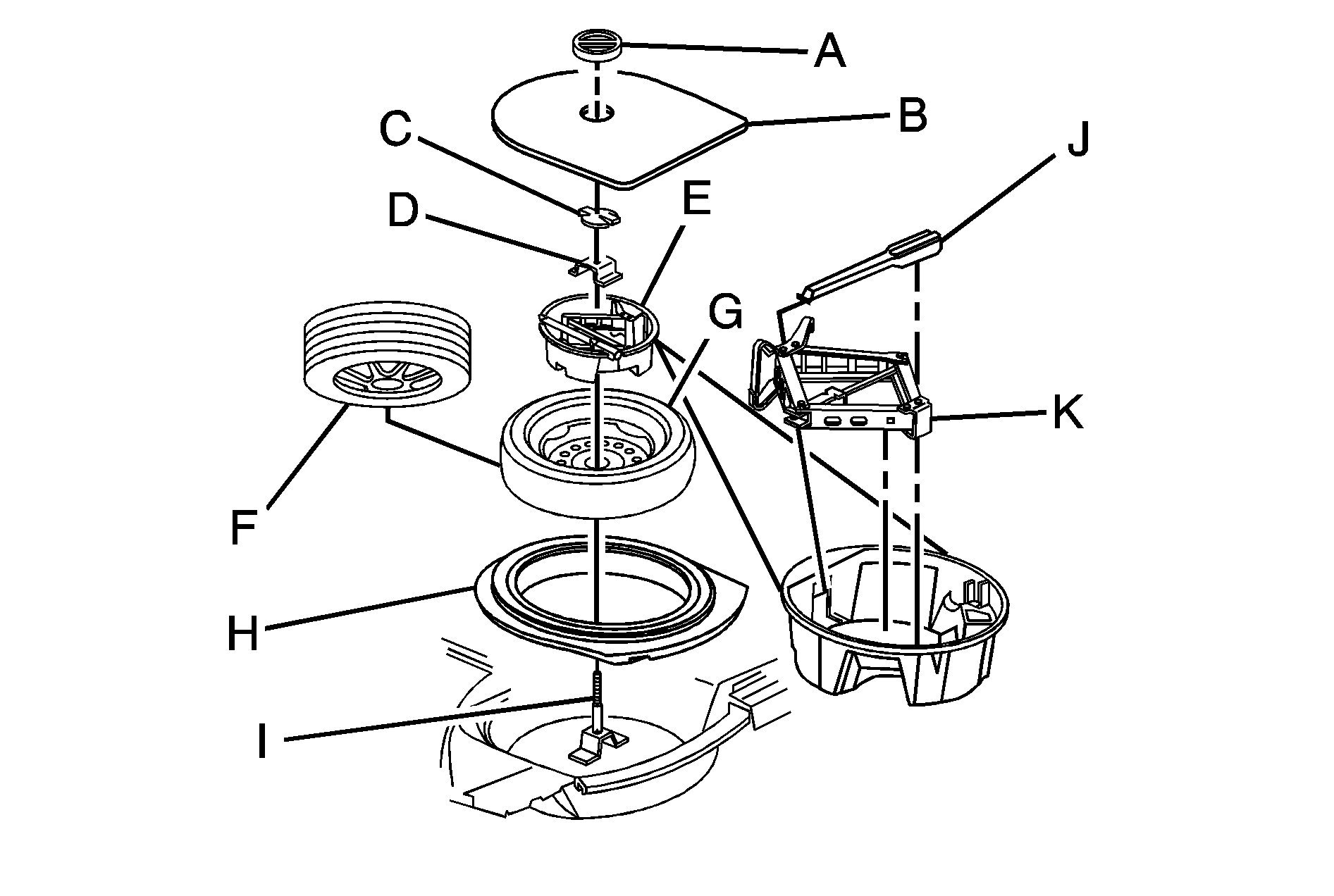 A
B
C
J
D
E
G
K
F
H
I