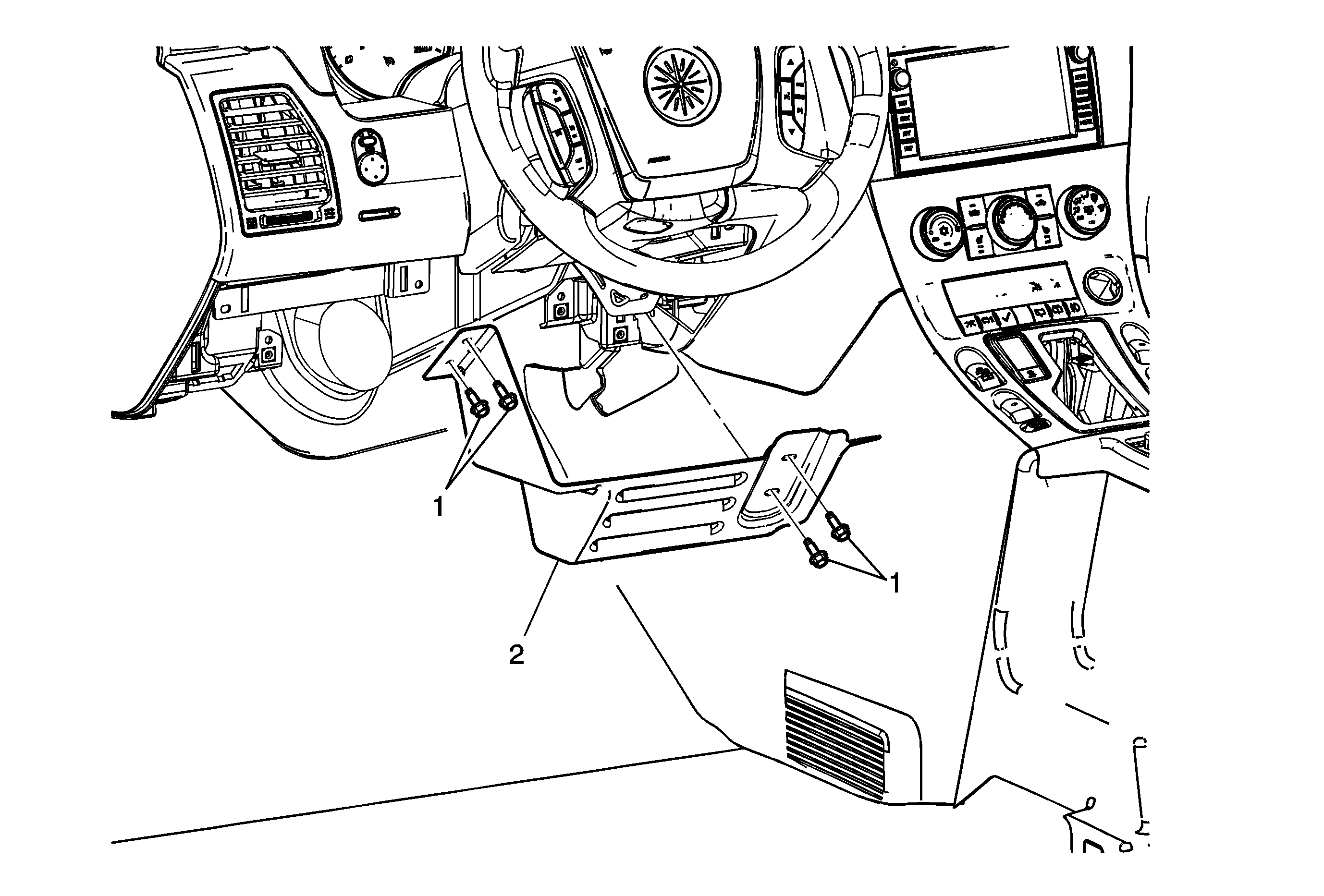 1

1

2