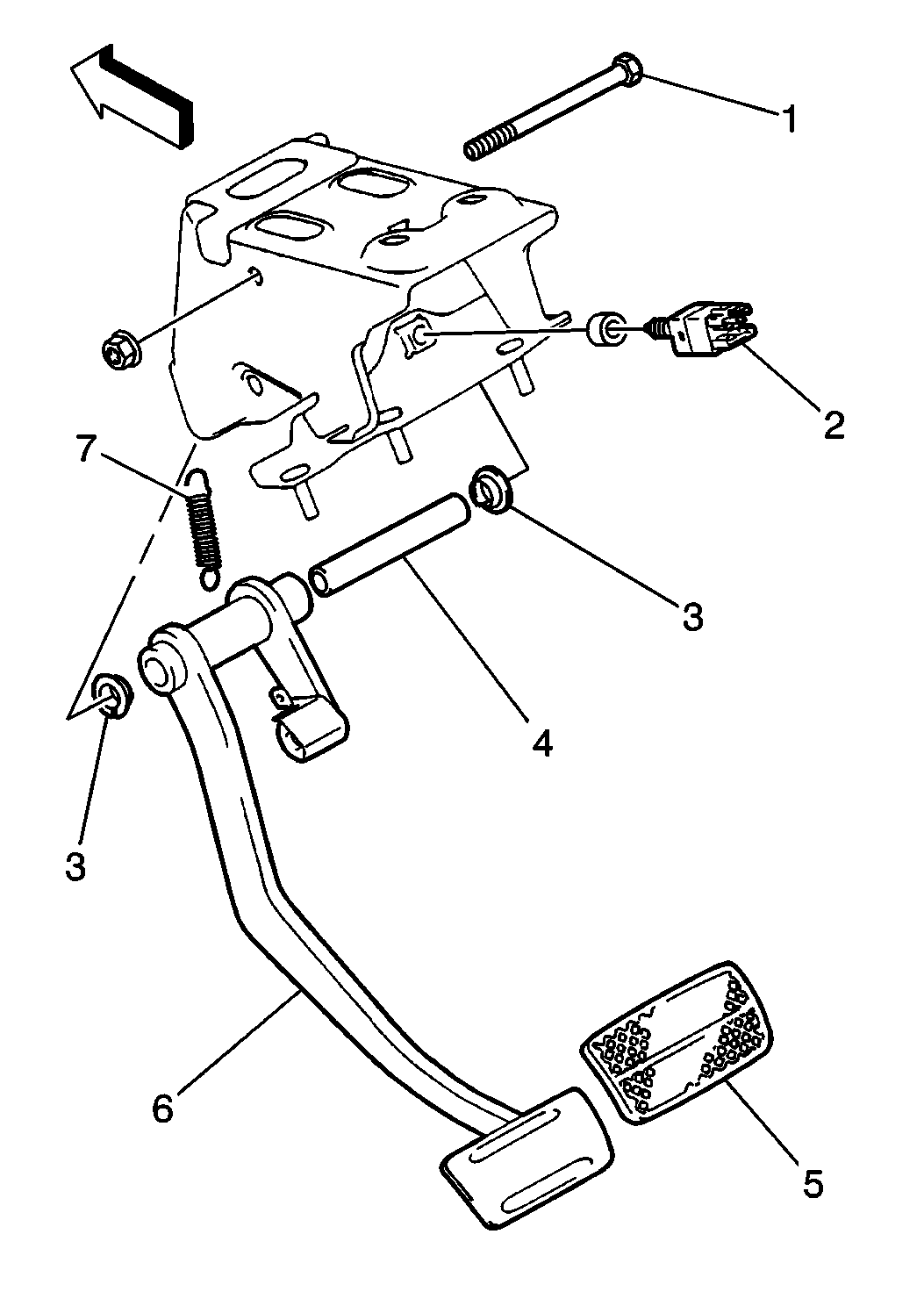 1
2
7
3
4
3
6
5