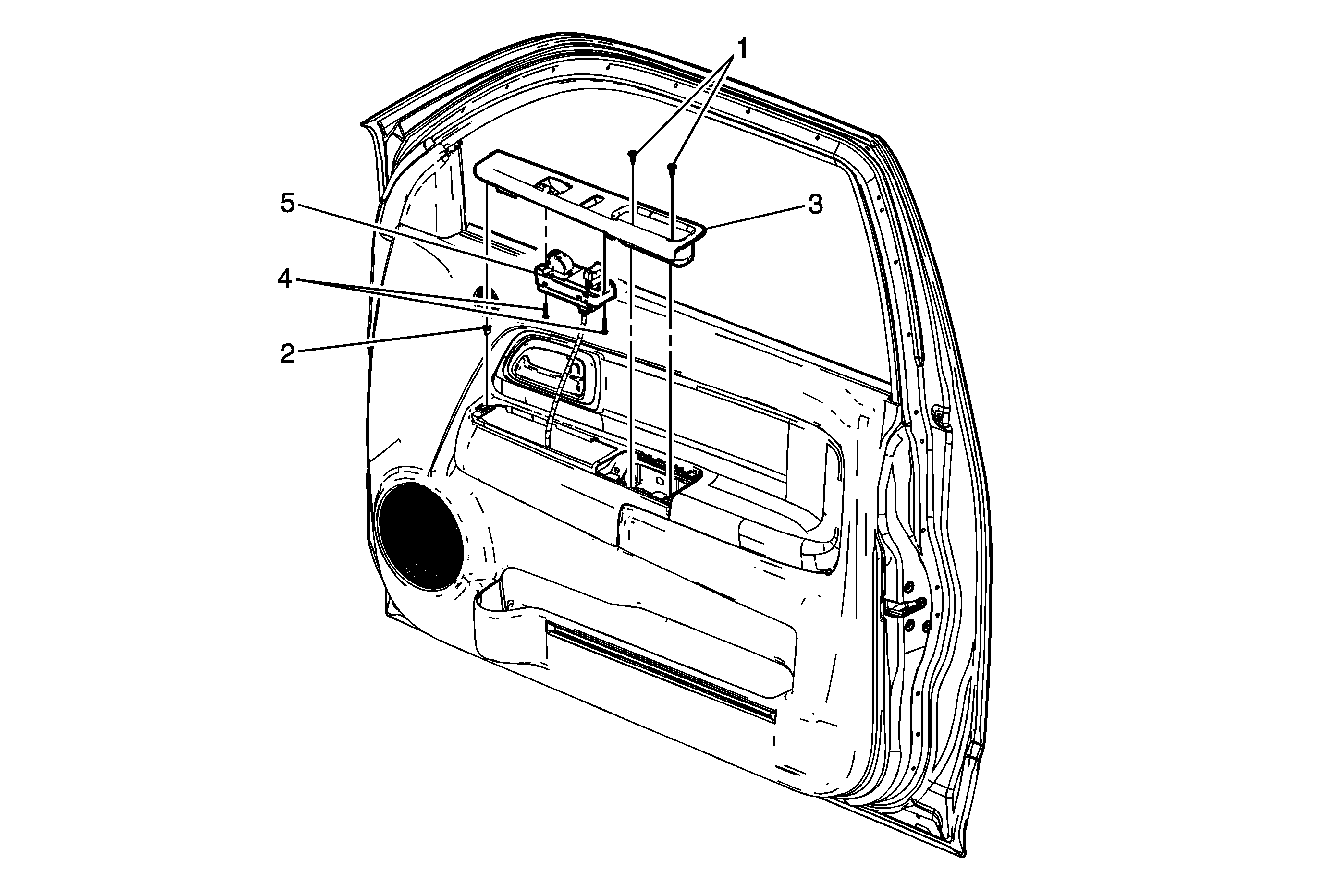 1
5
3
4
2