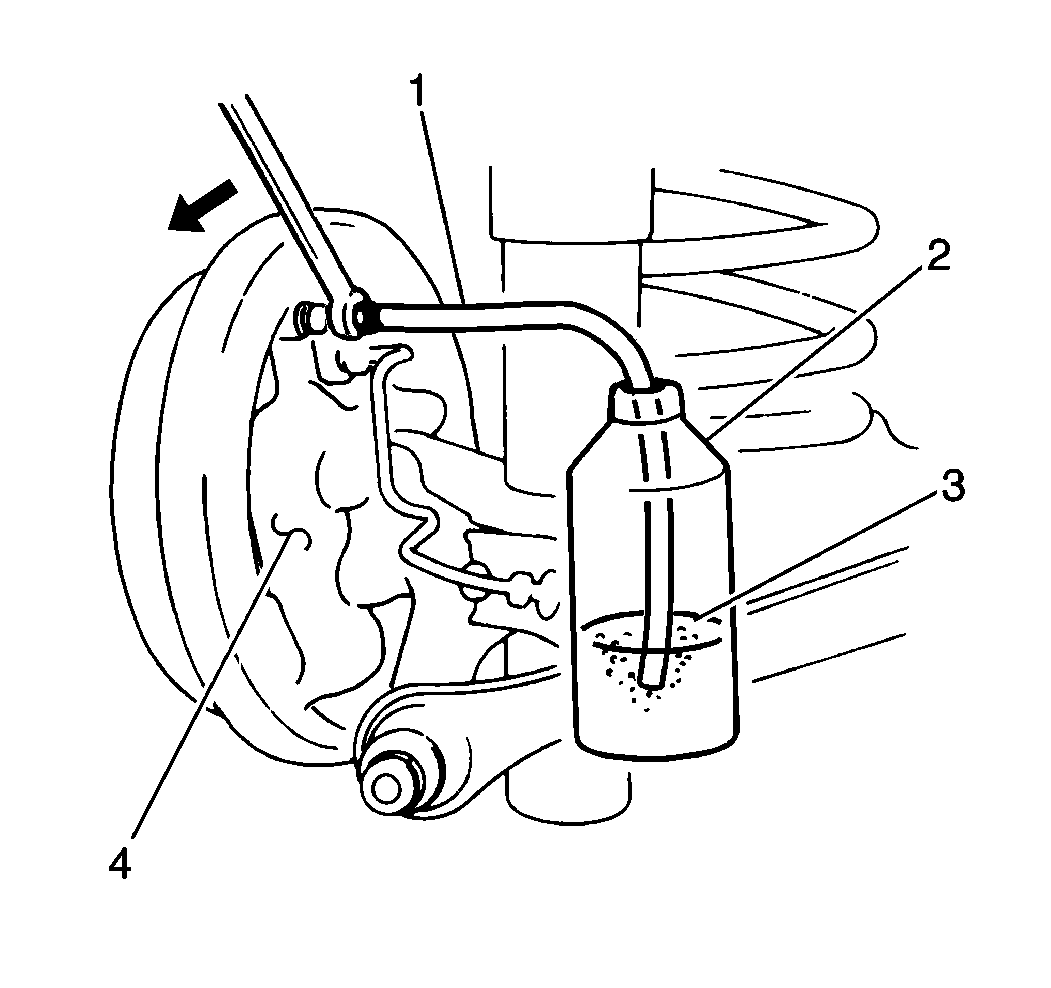 1
2
3
4