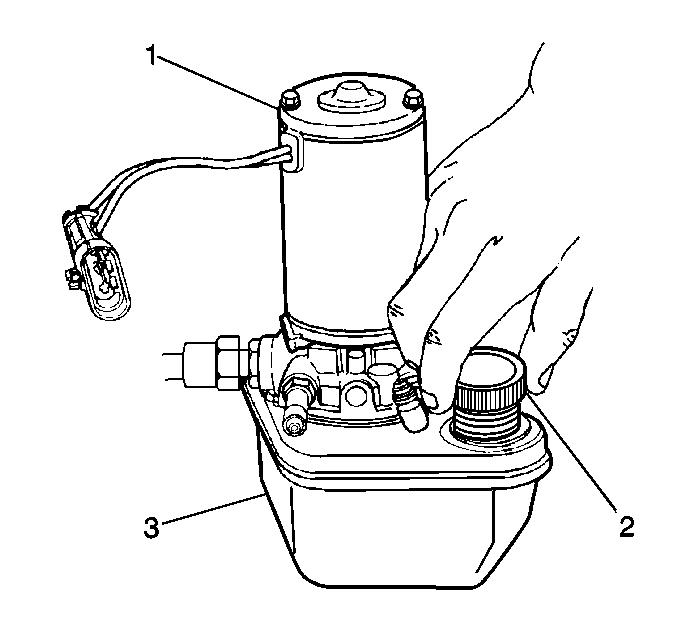 1
2
3