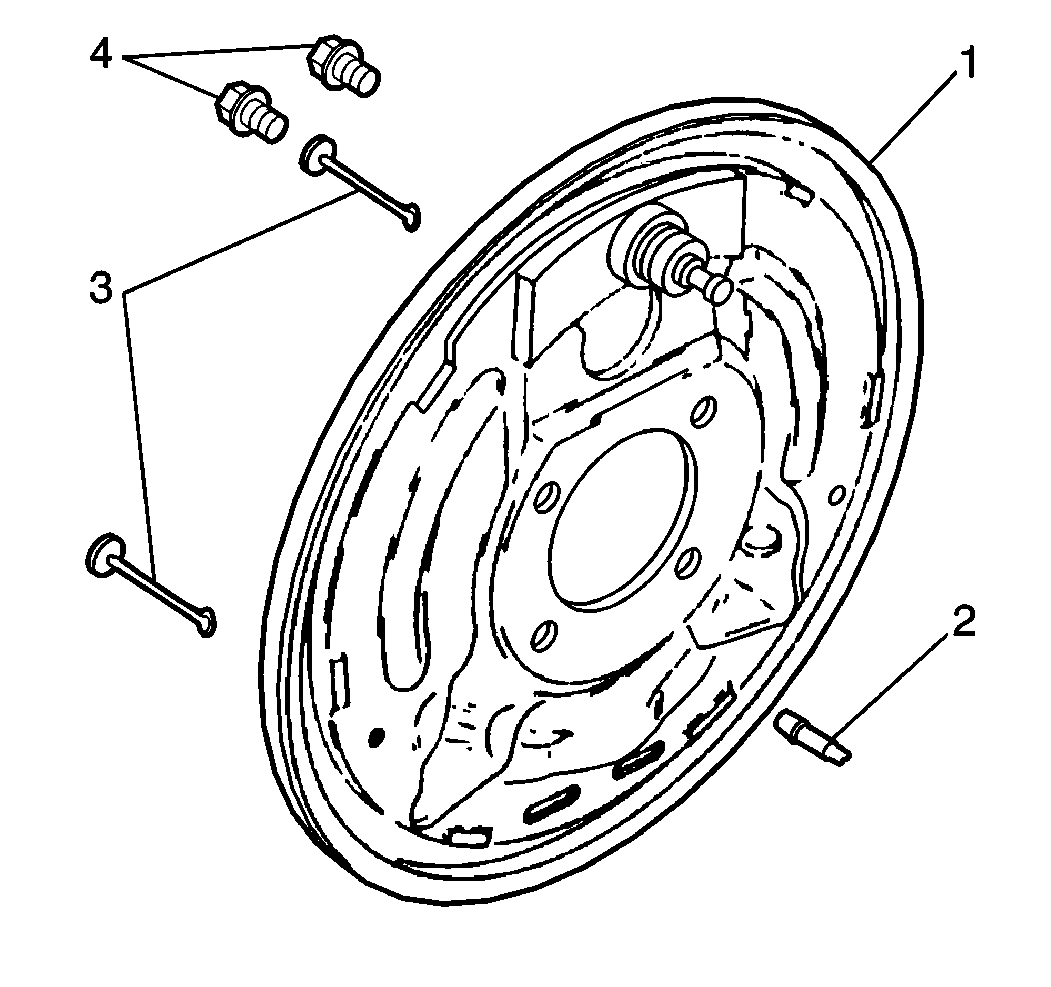 4
1
3
2