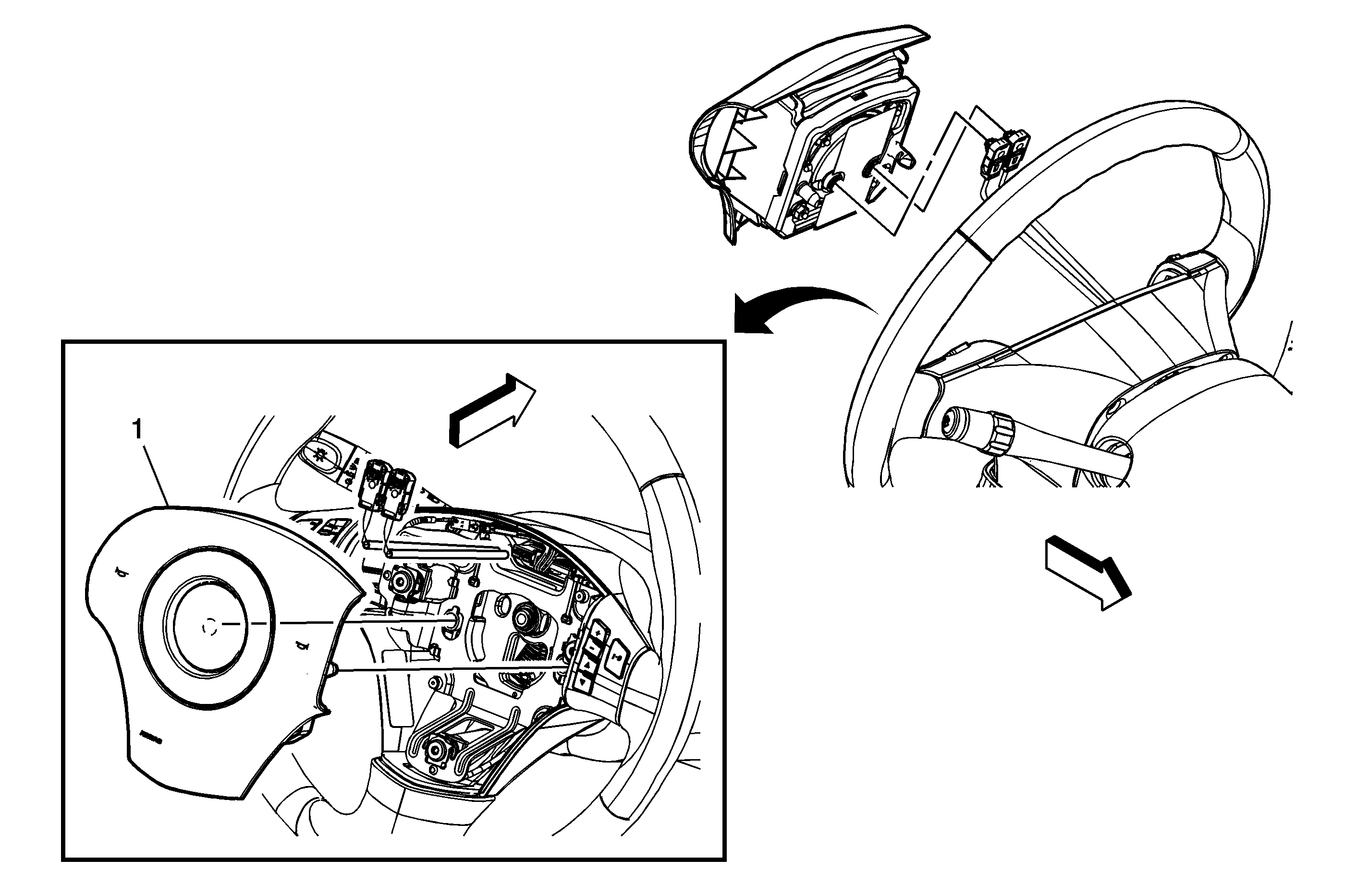 1