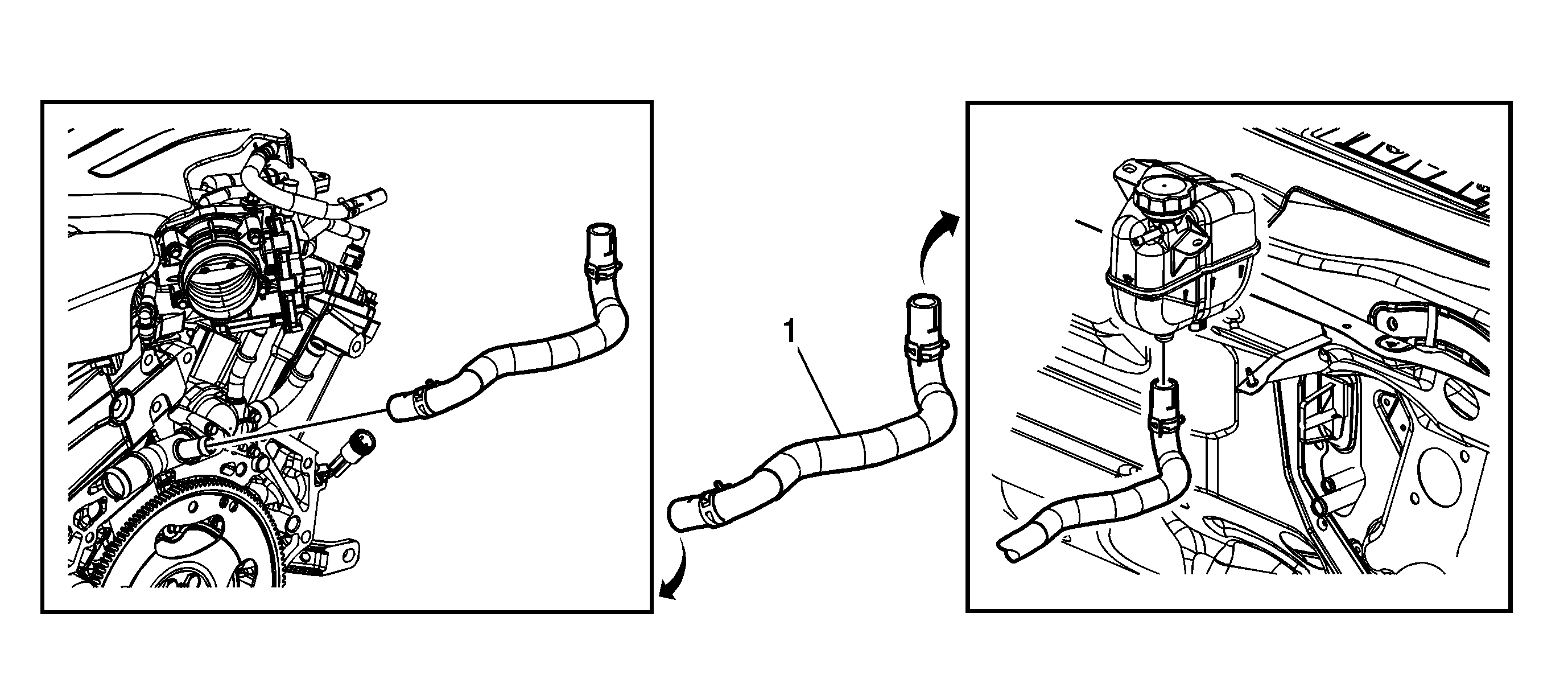 1