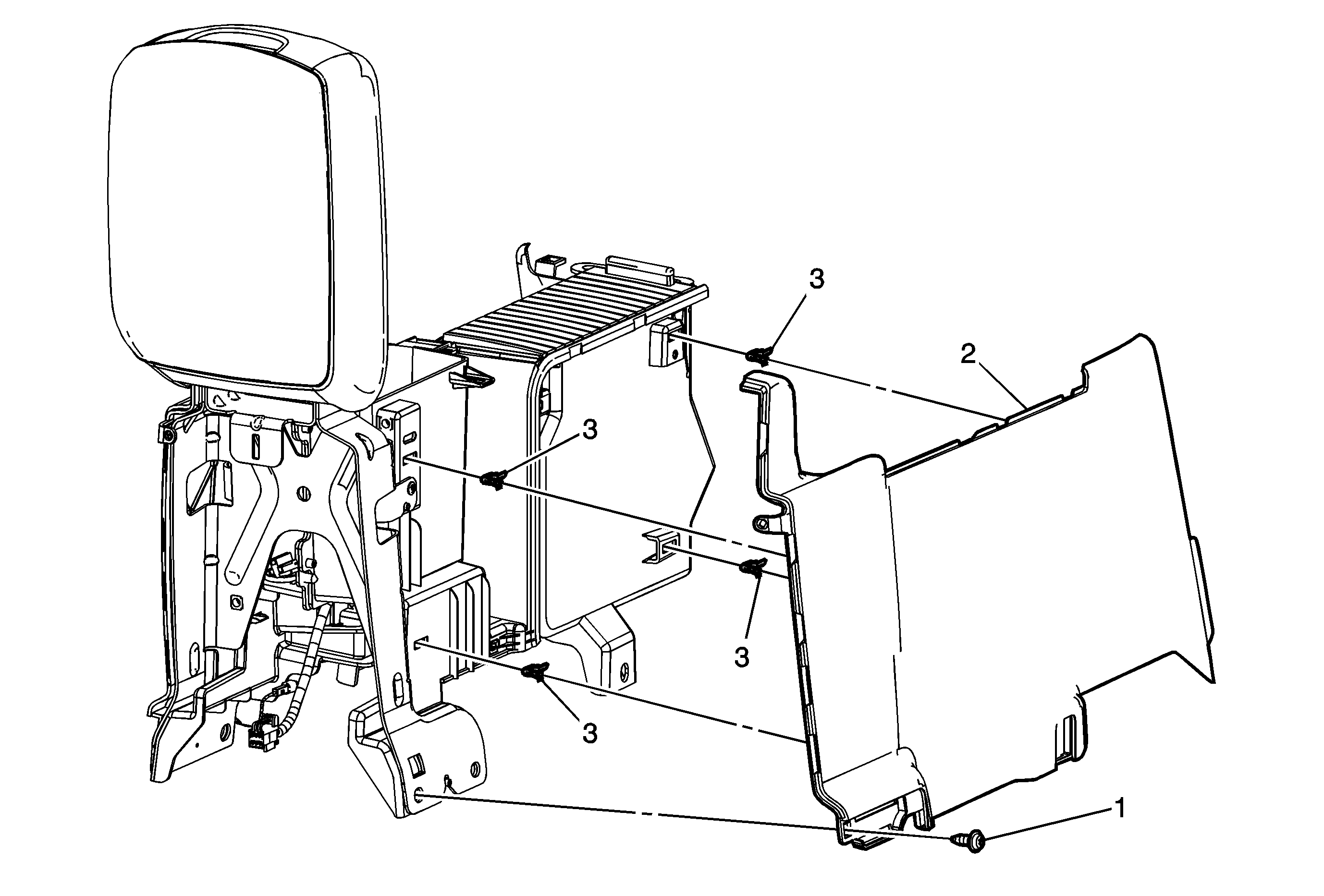 3
2
3
3
3
1