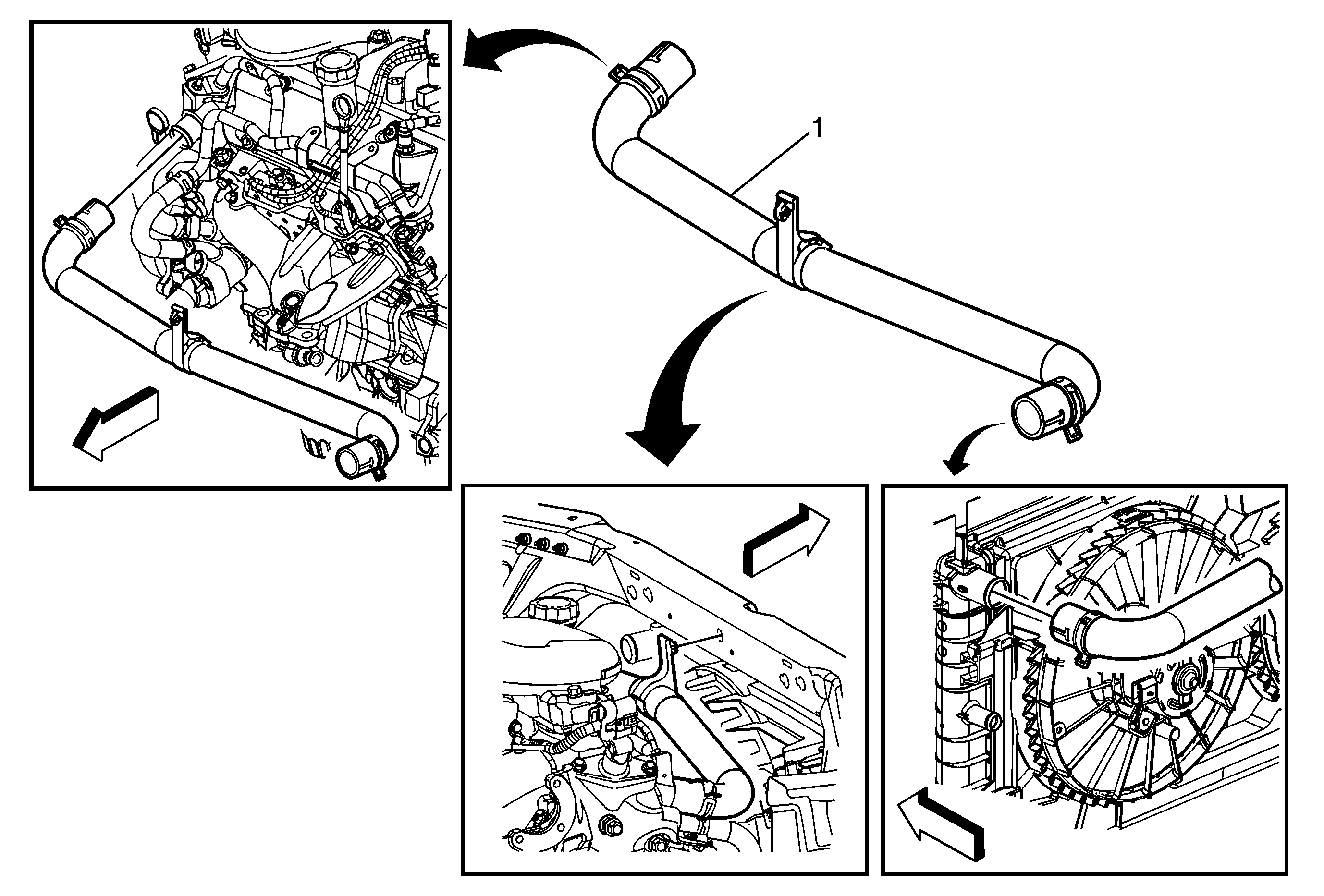 1