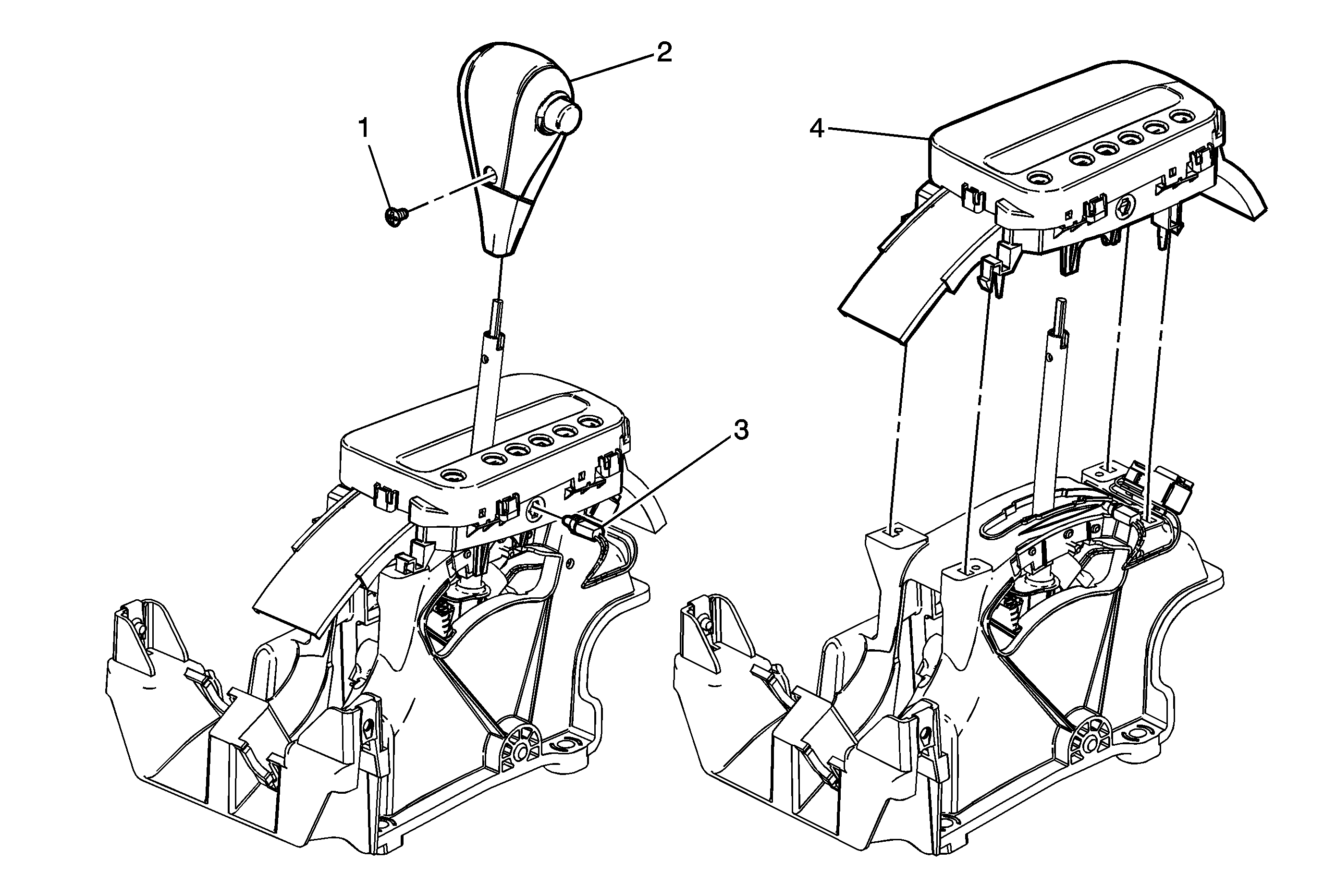 2
1
4
3