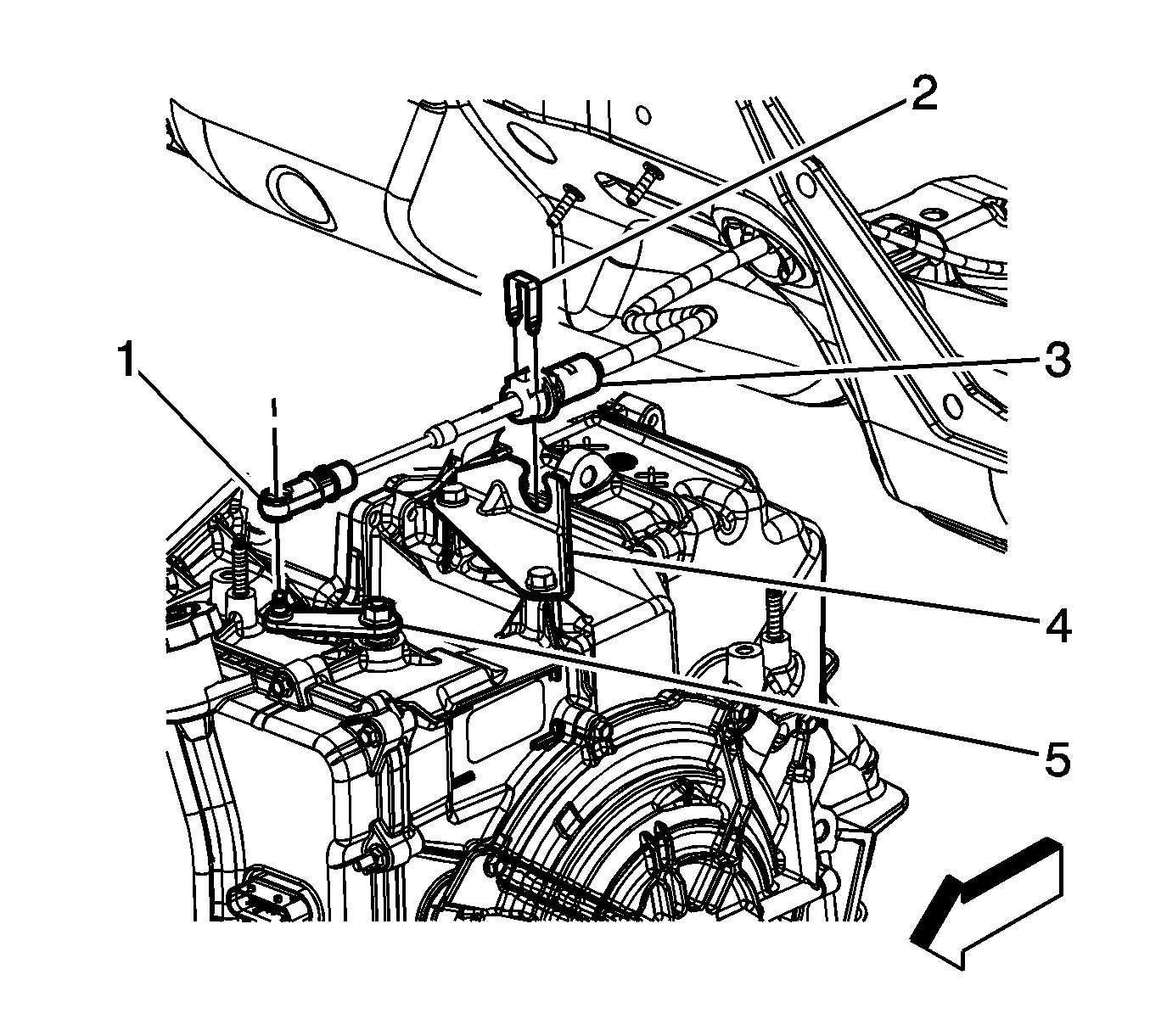 2
1
3
4
5