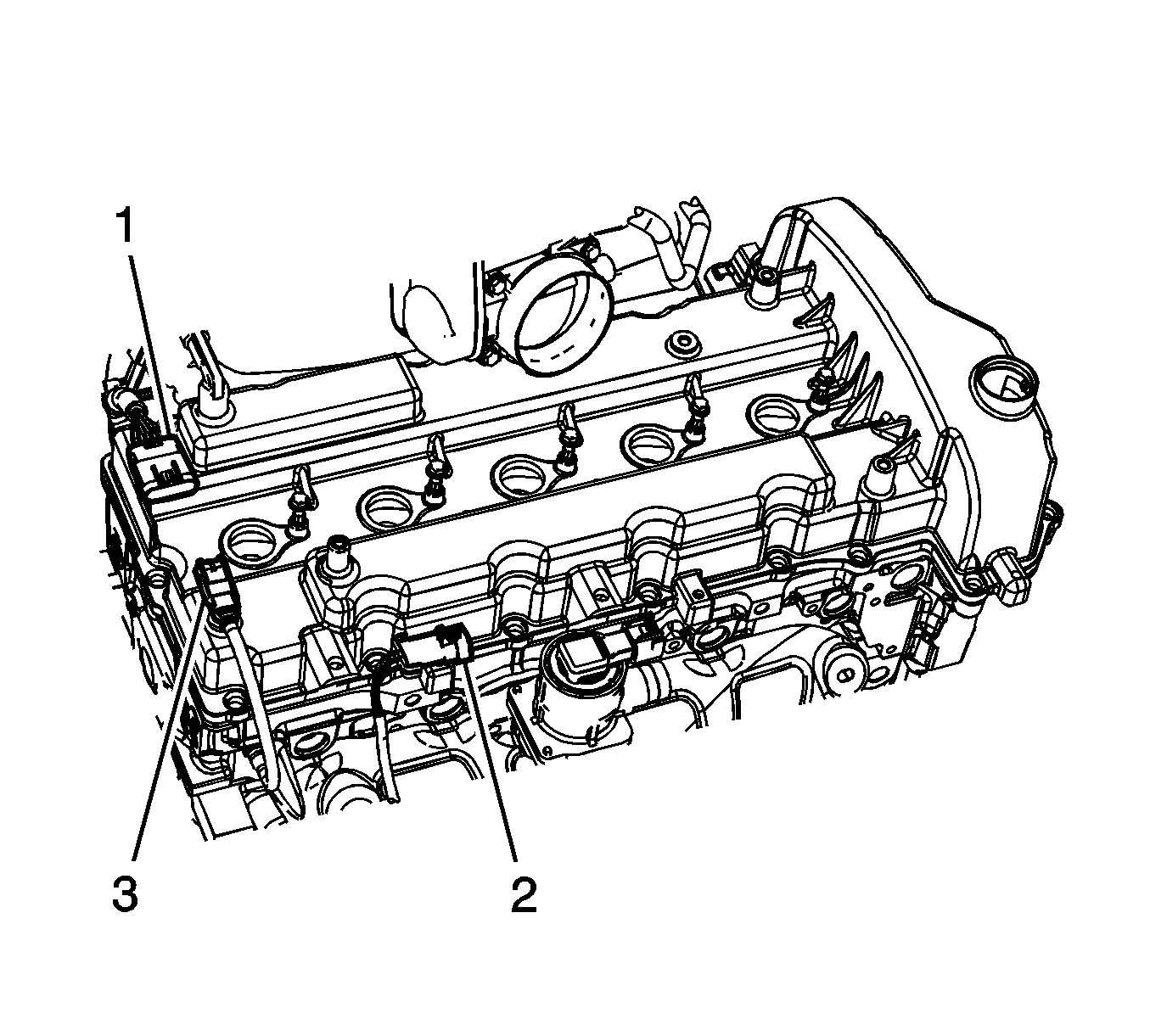 1
3
2