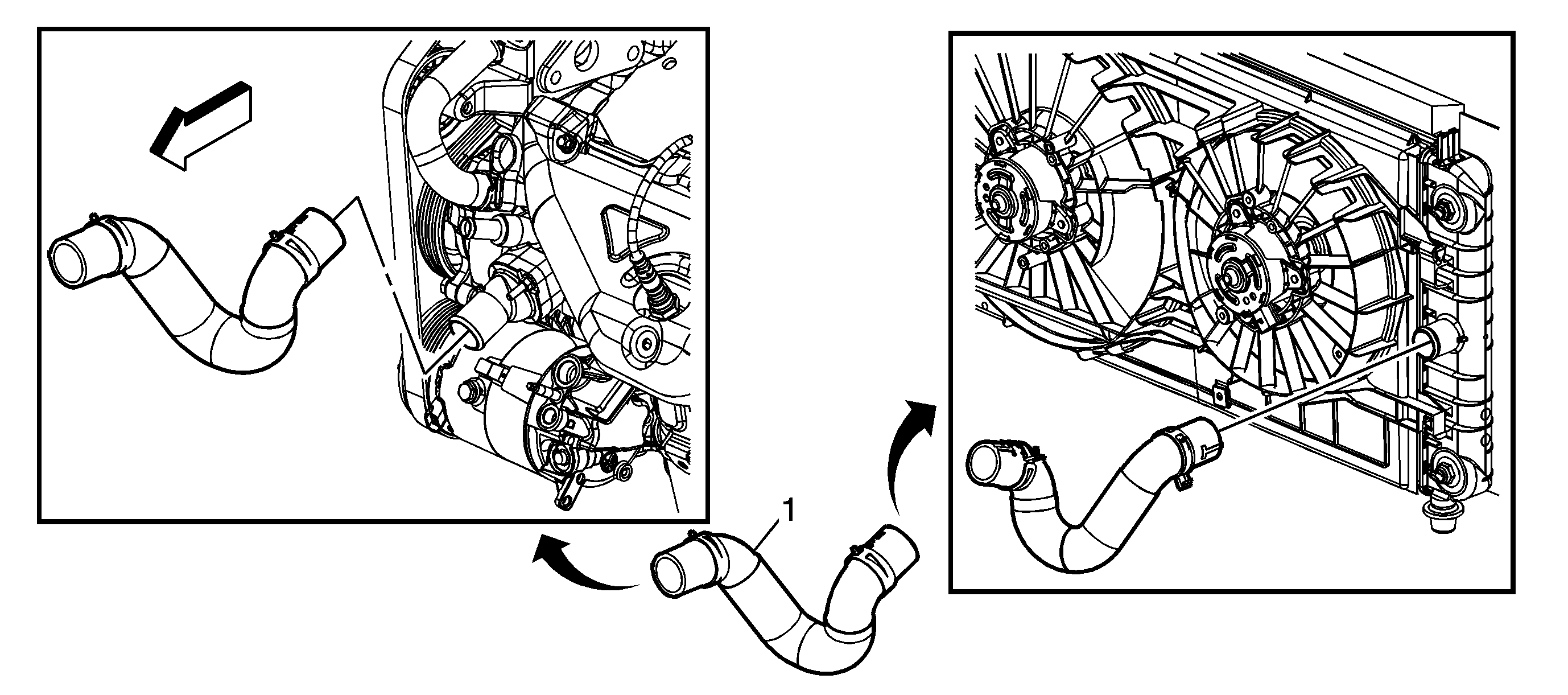 1