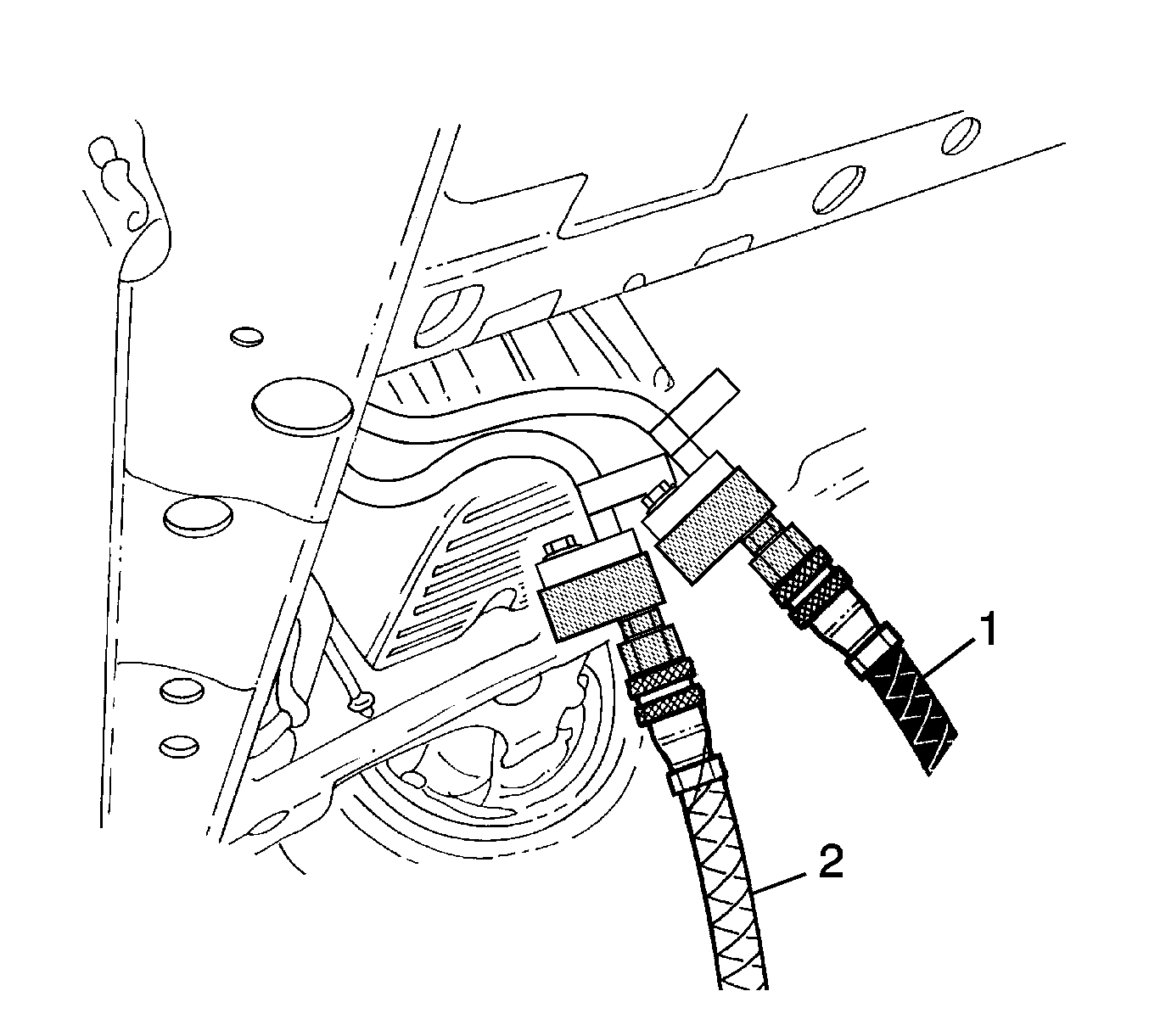 1
2