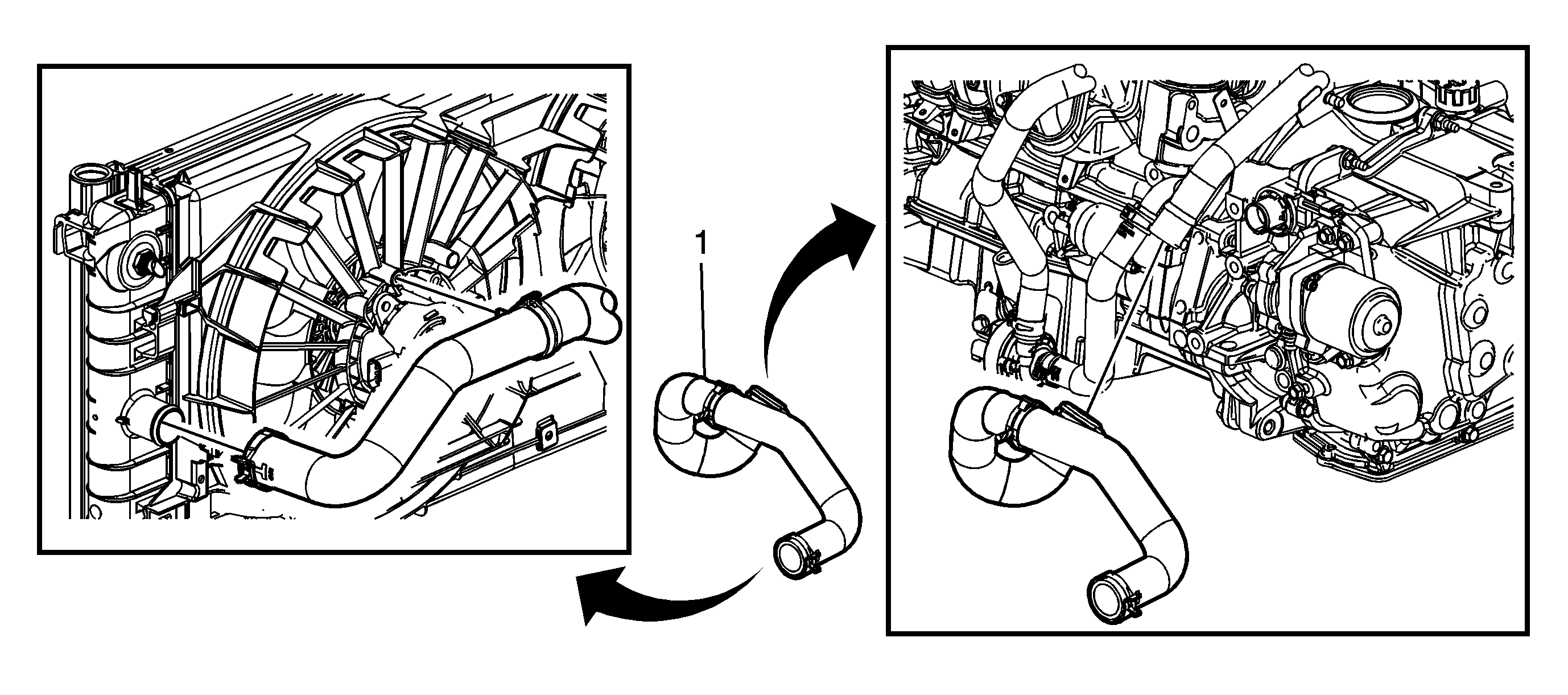 1