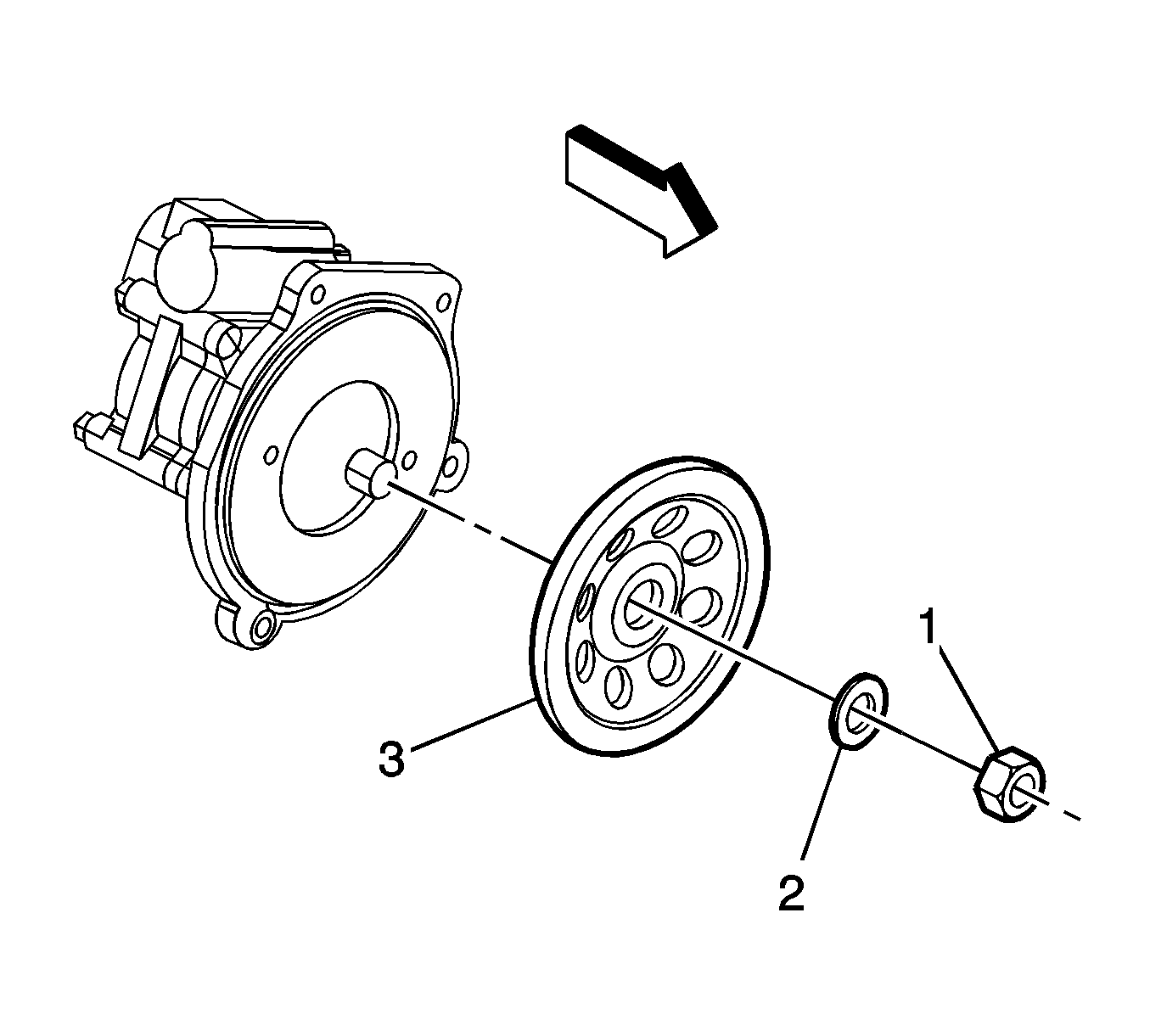 1
3
2