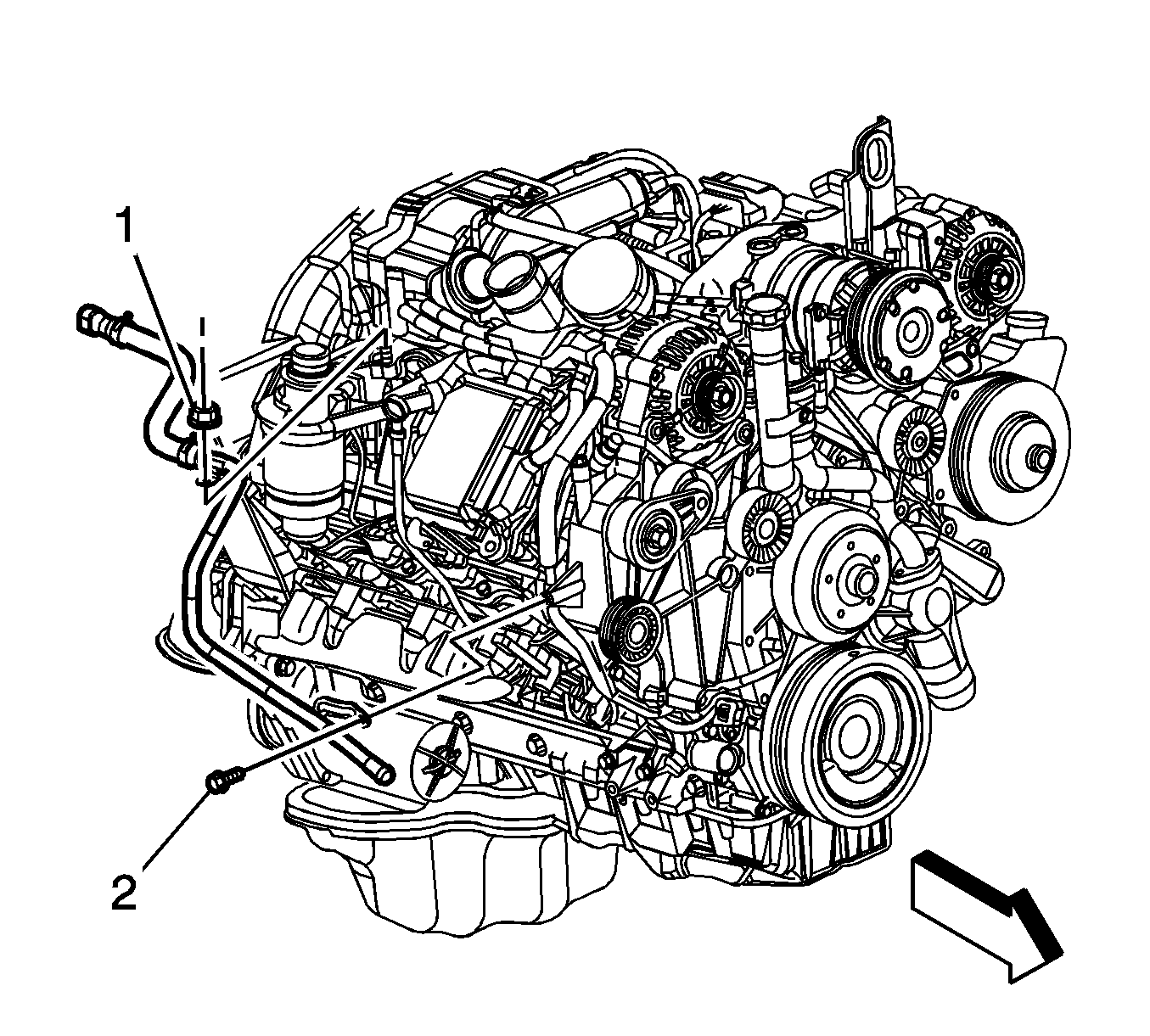 1
2