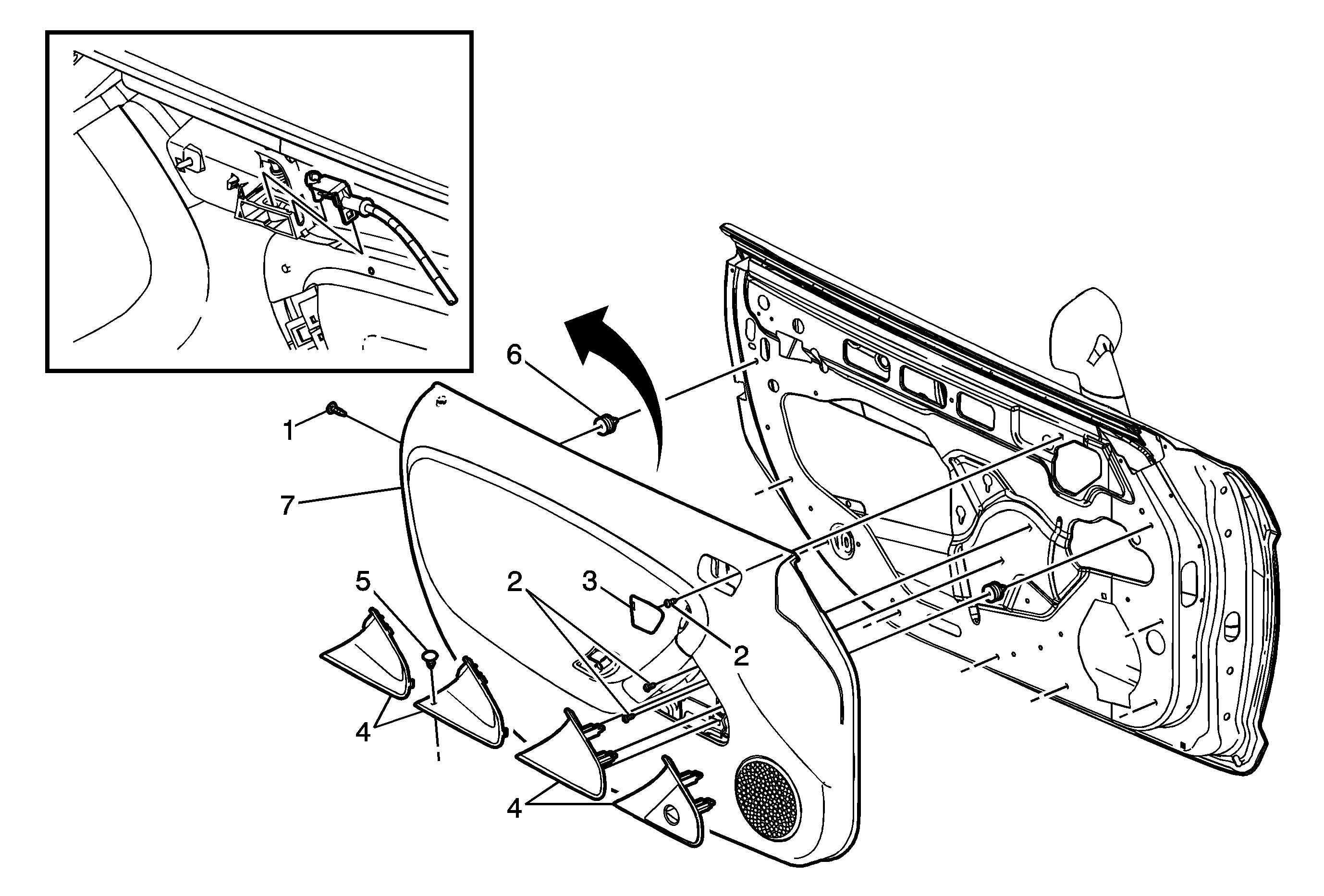 6
1
7
5
2
3
2
4
4