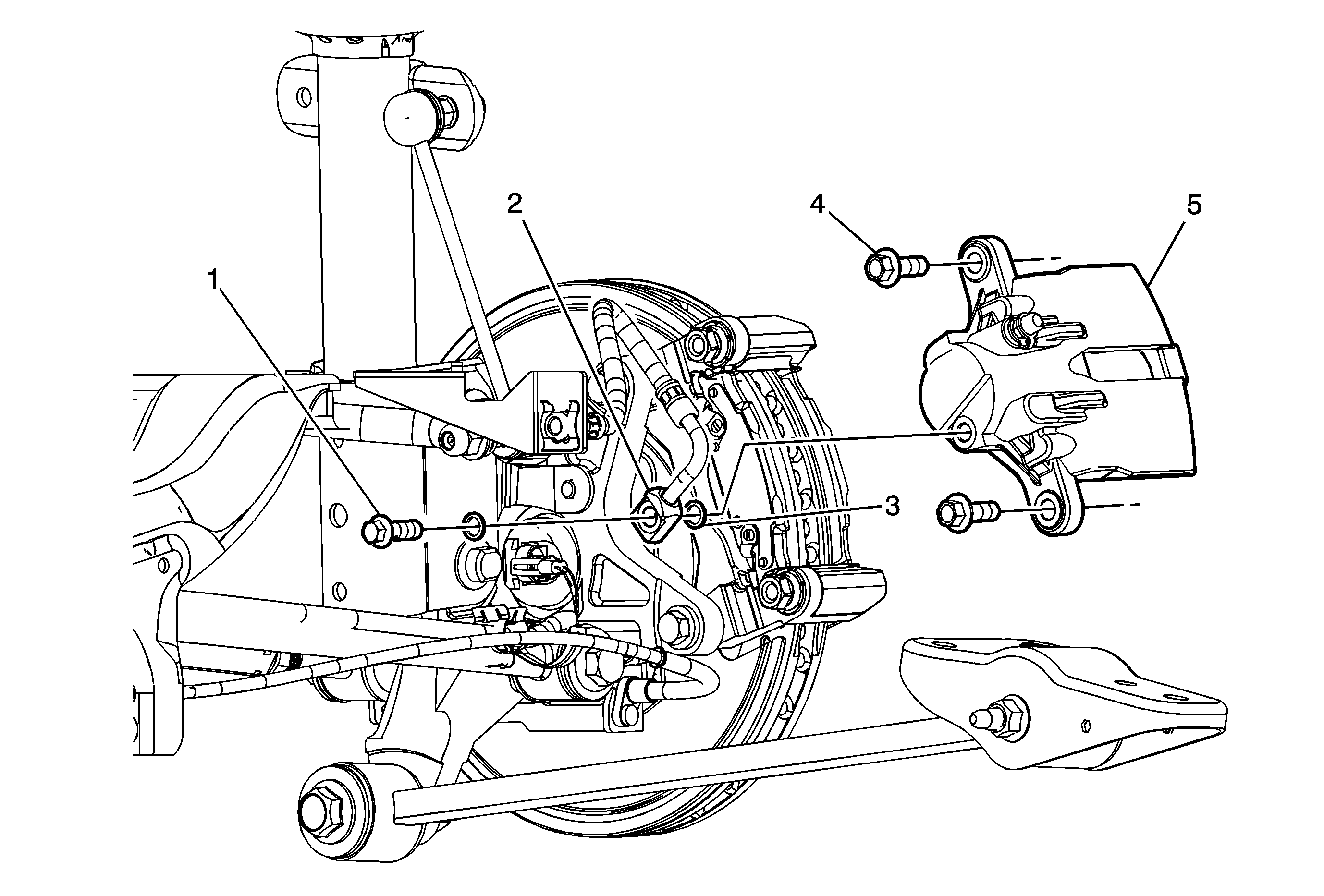 1
2
3
4
5