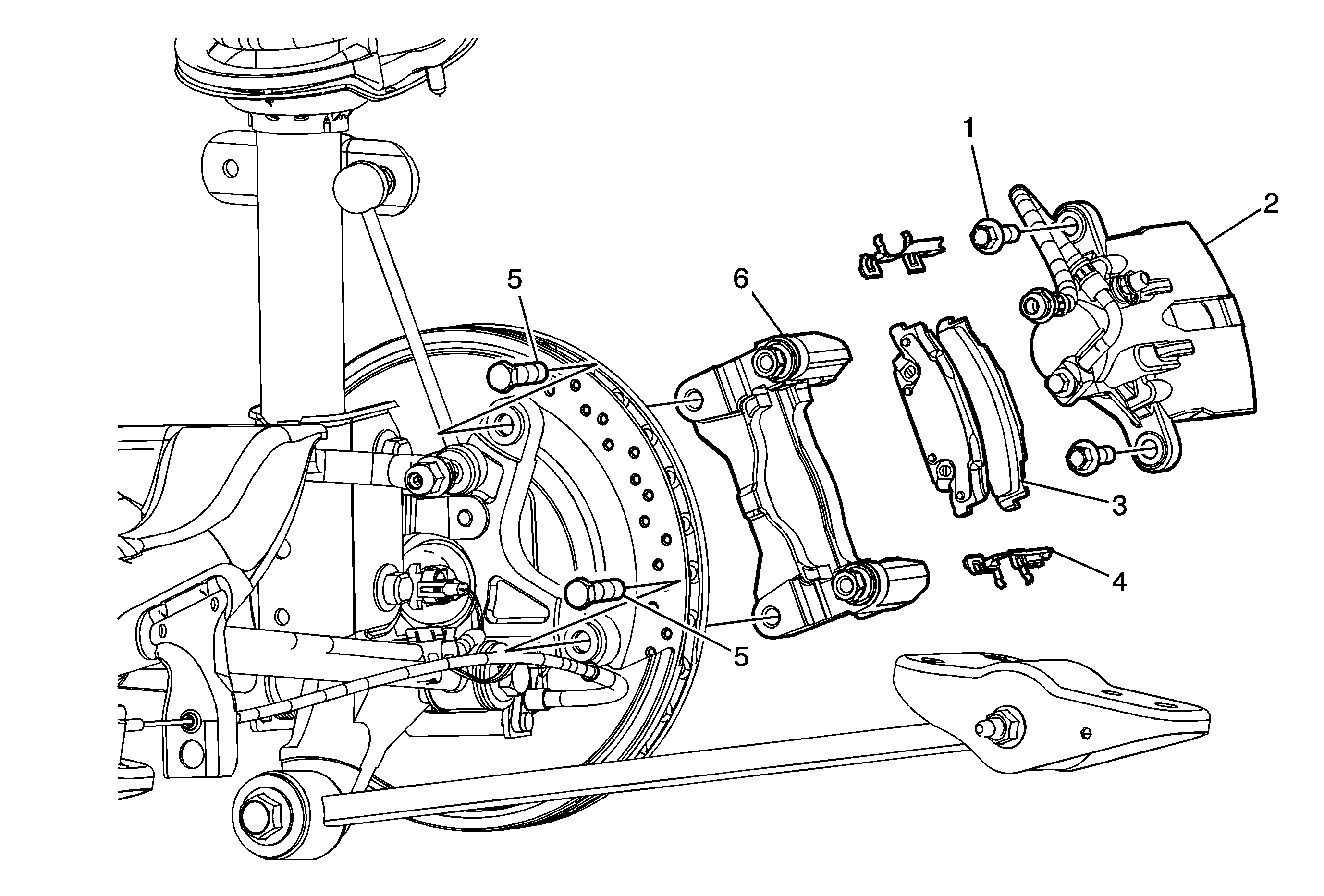 1
2
5
6
3
4
5