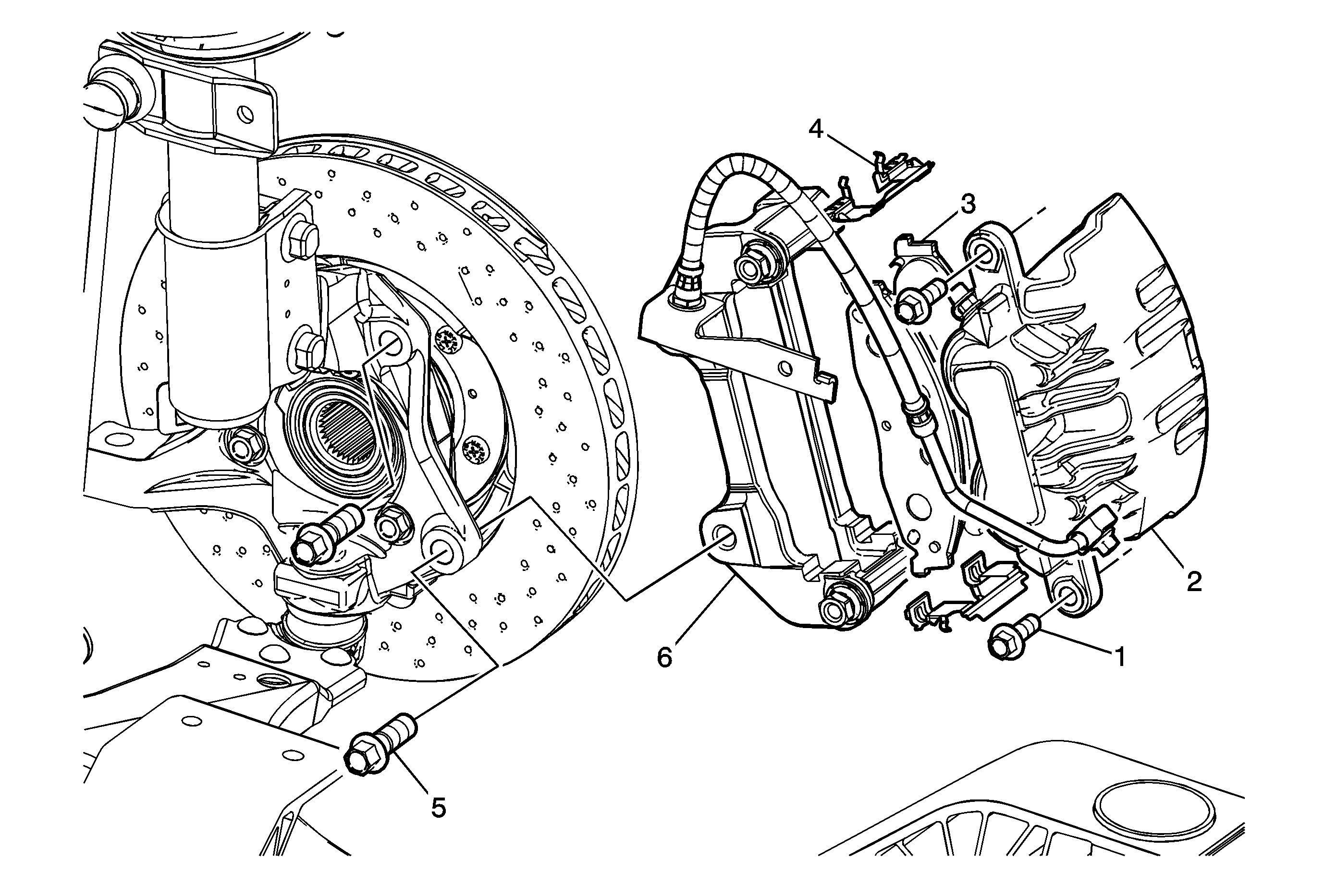 4
3
2
1
6
5