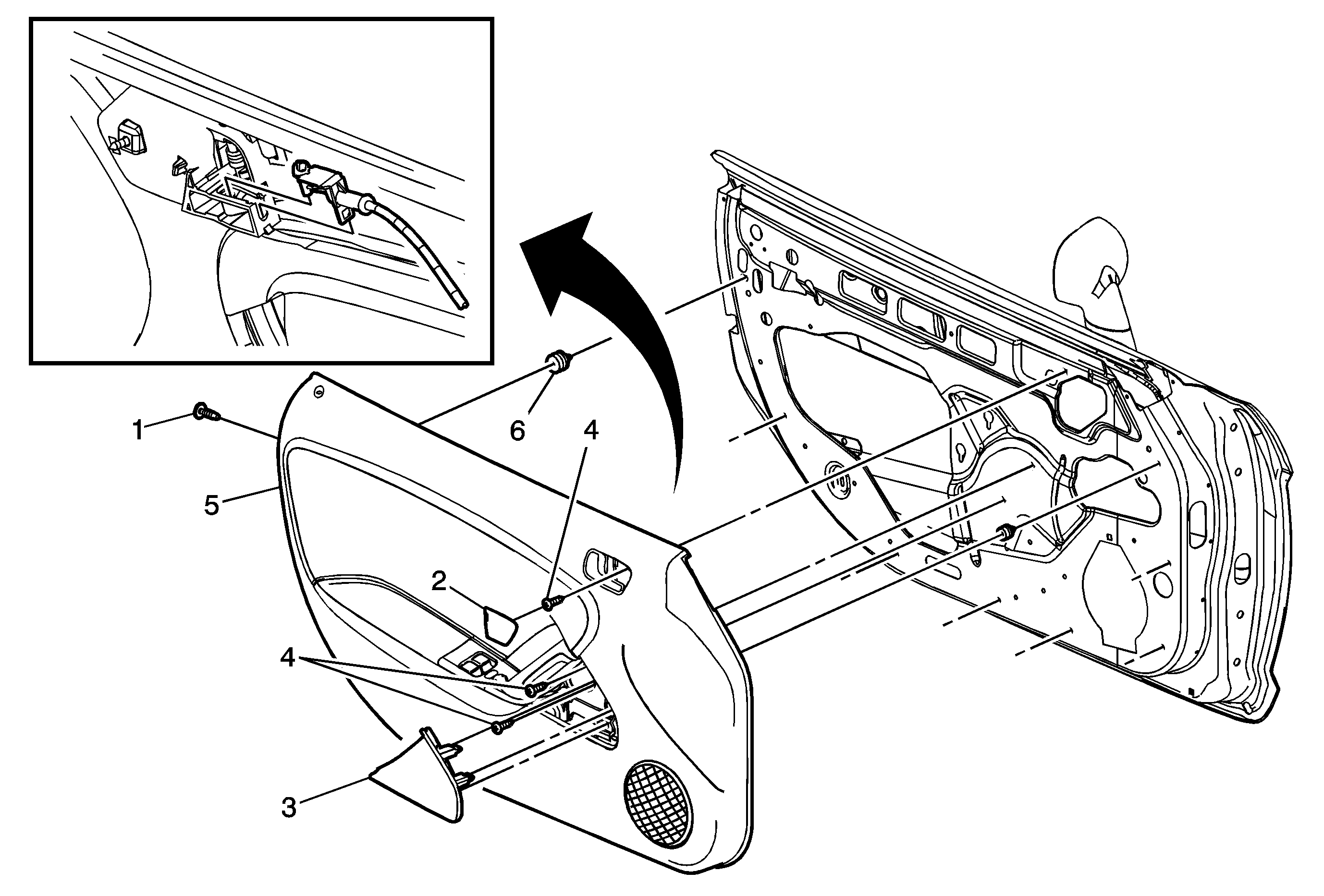 1
6
4
5
2
4
3