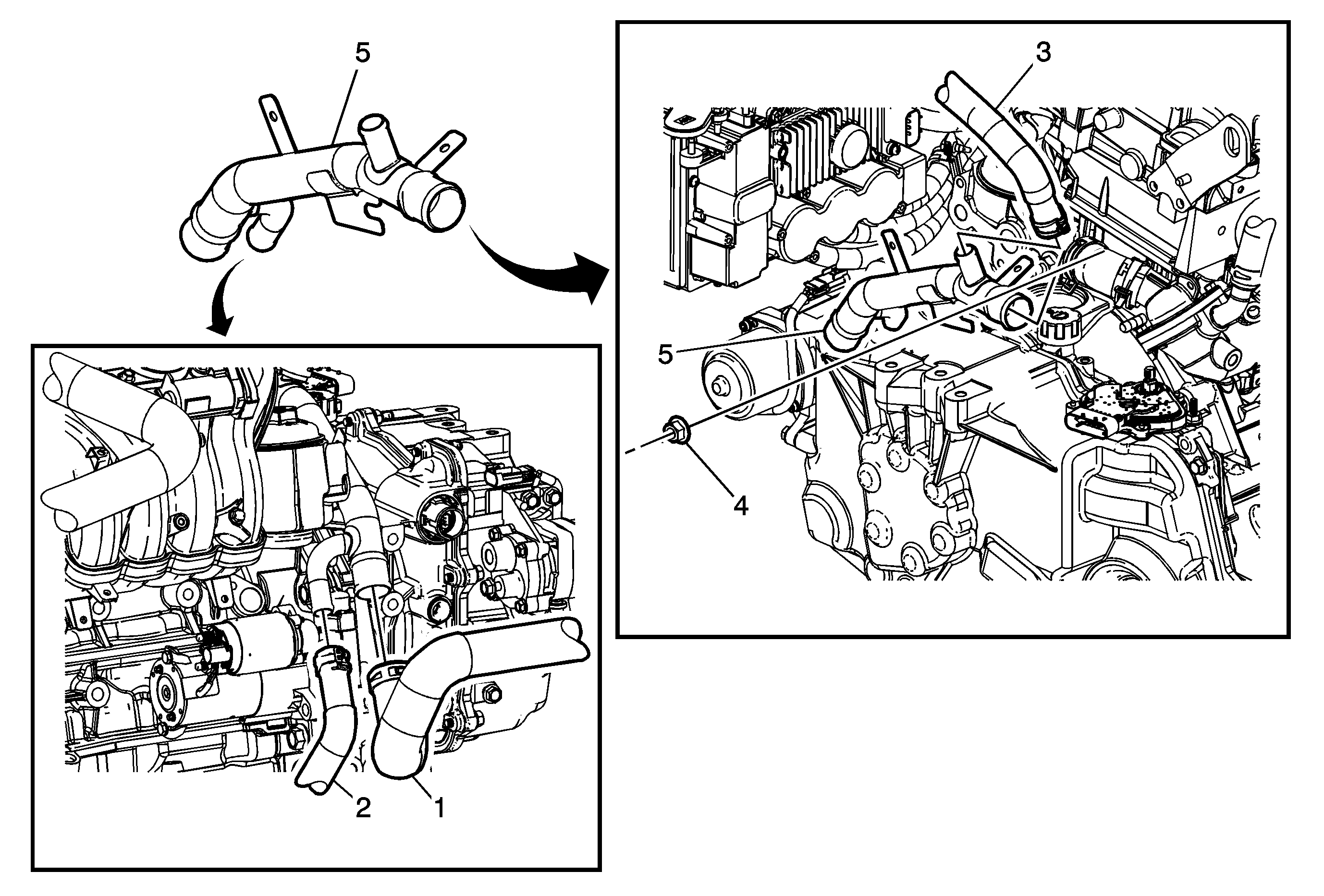 5
3
5
4
2
1