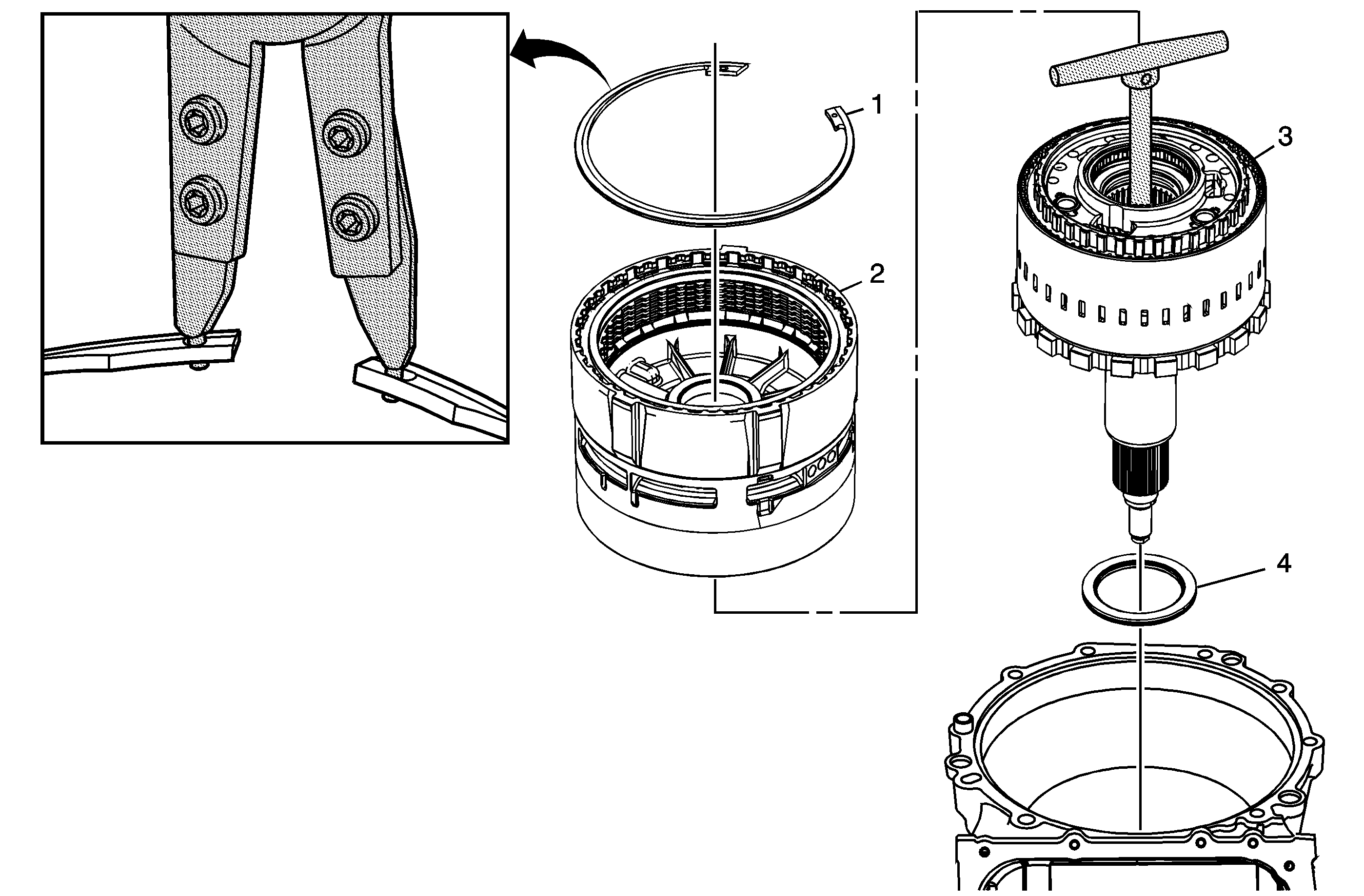 1
2
3
4