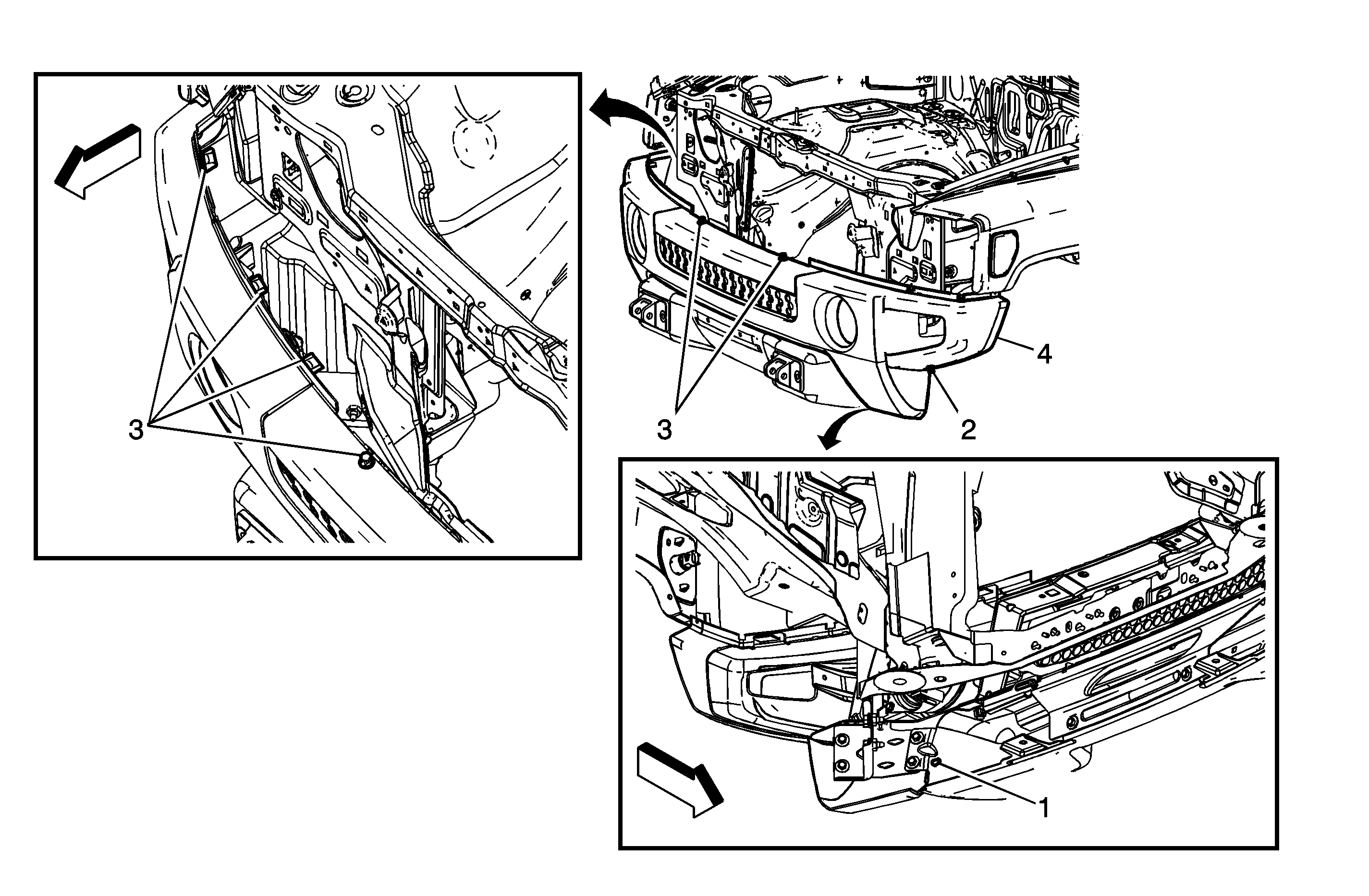 3

4

3

2

1