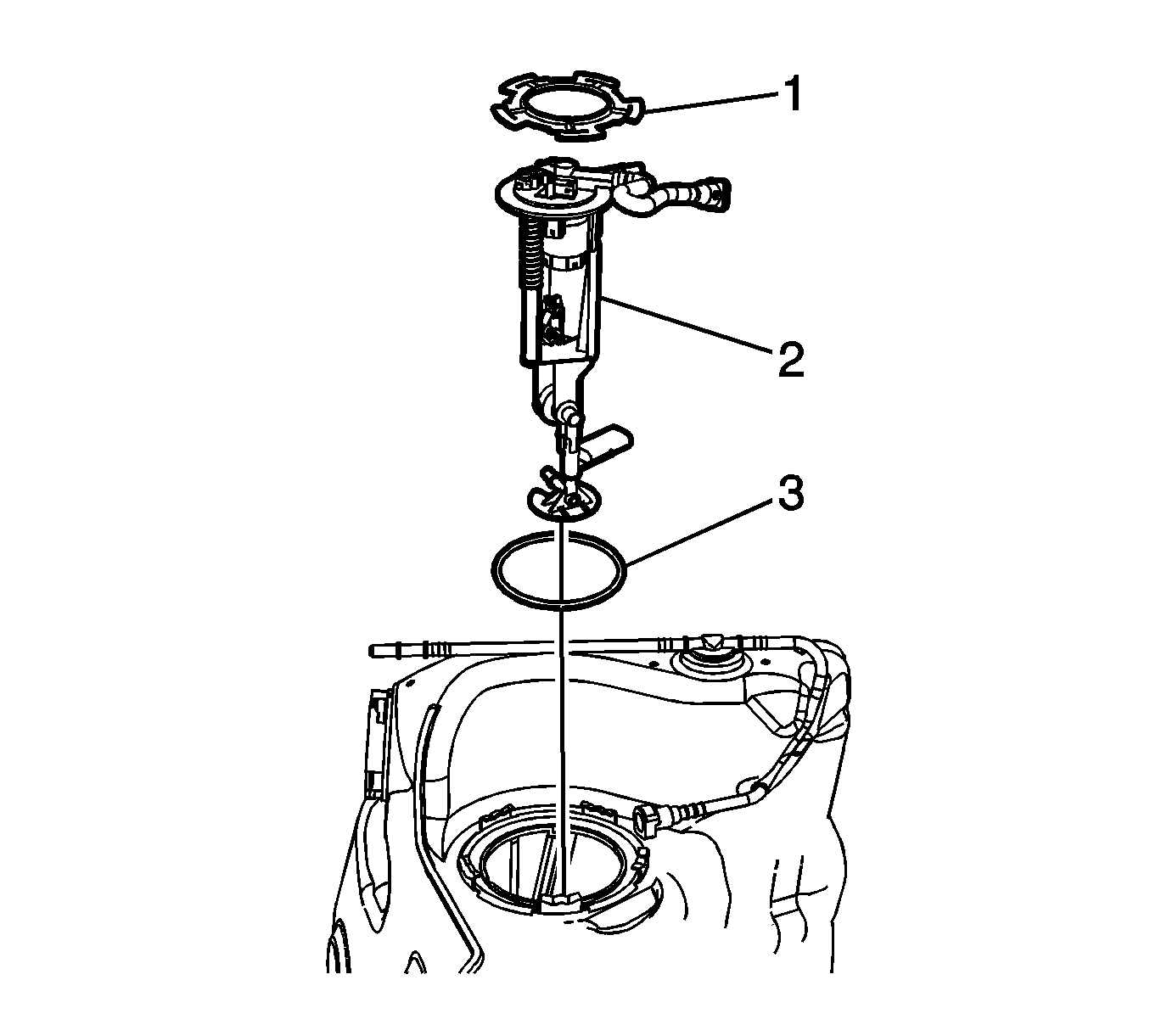 1
2
3