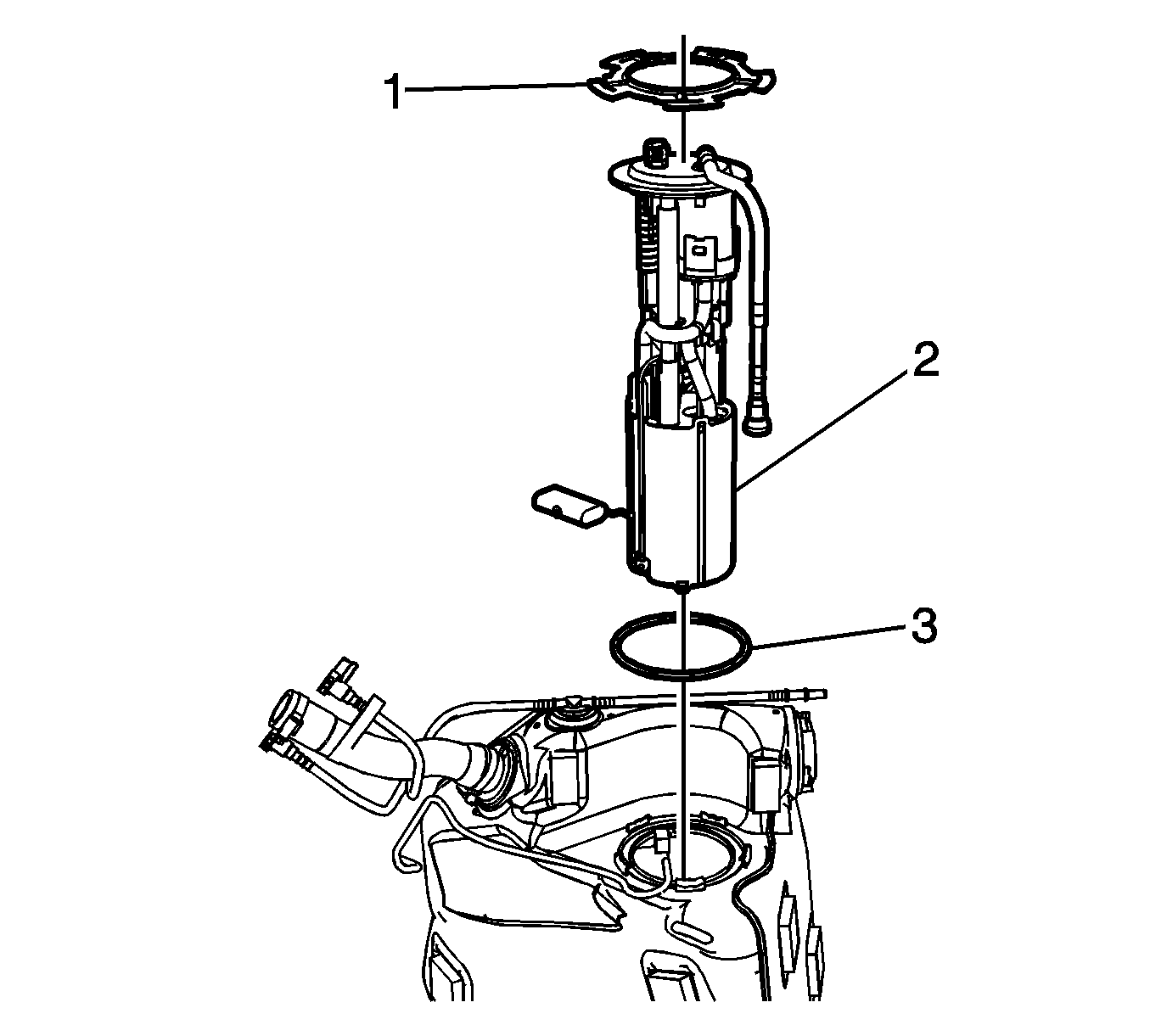 1
2
3