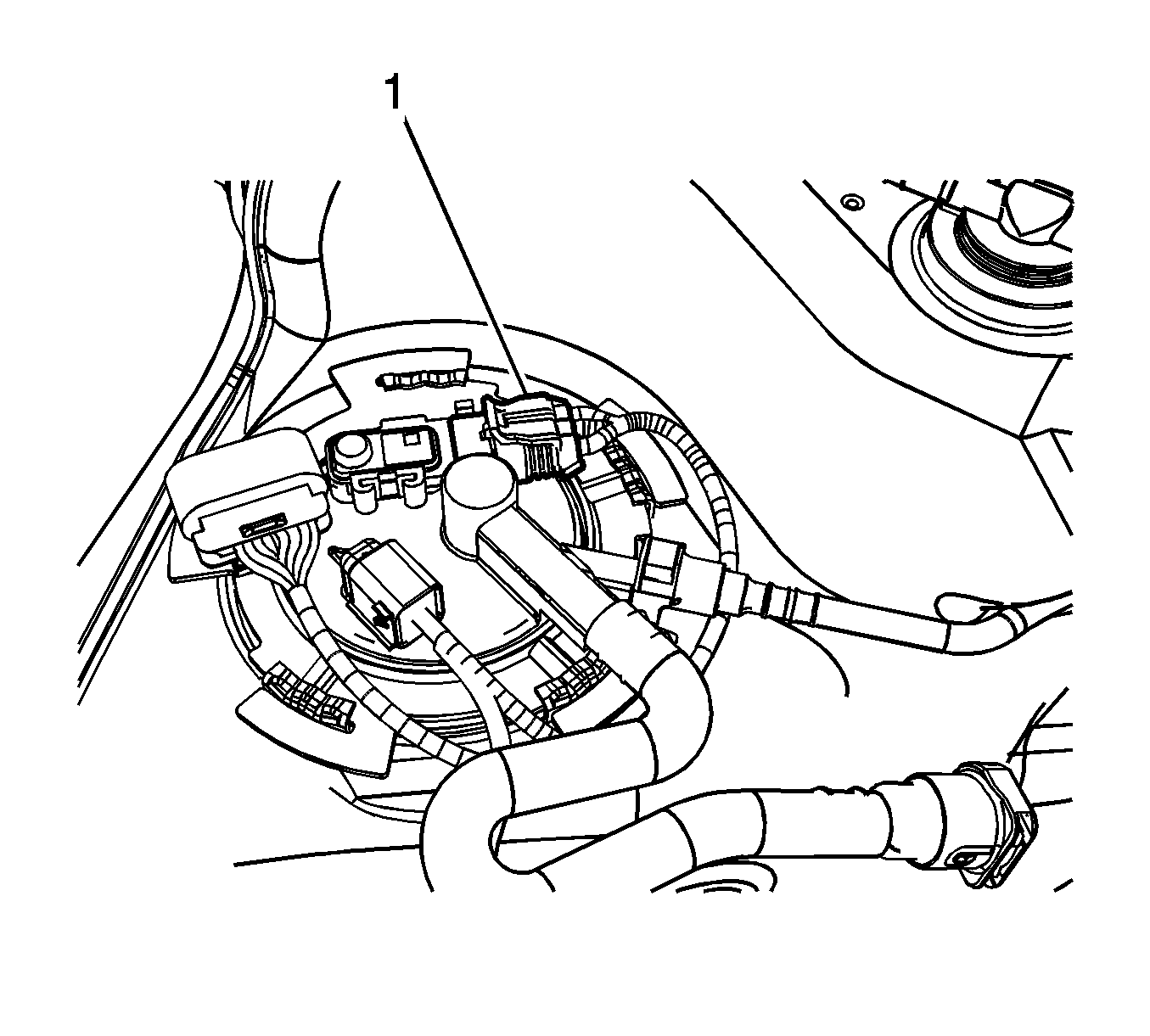 1