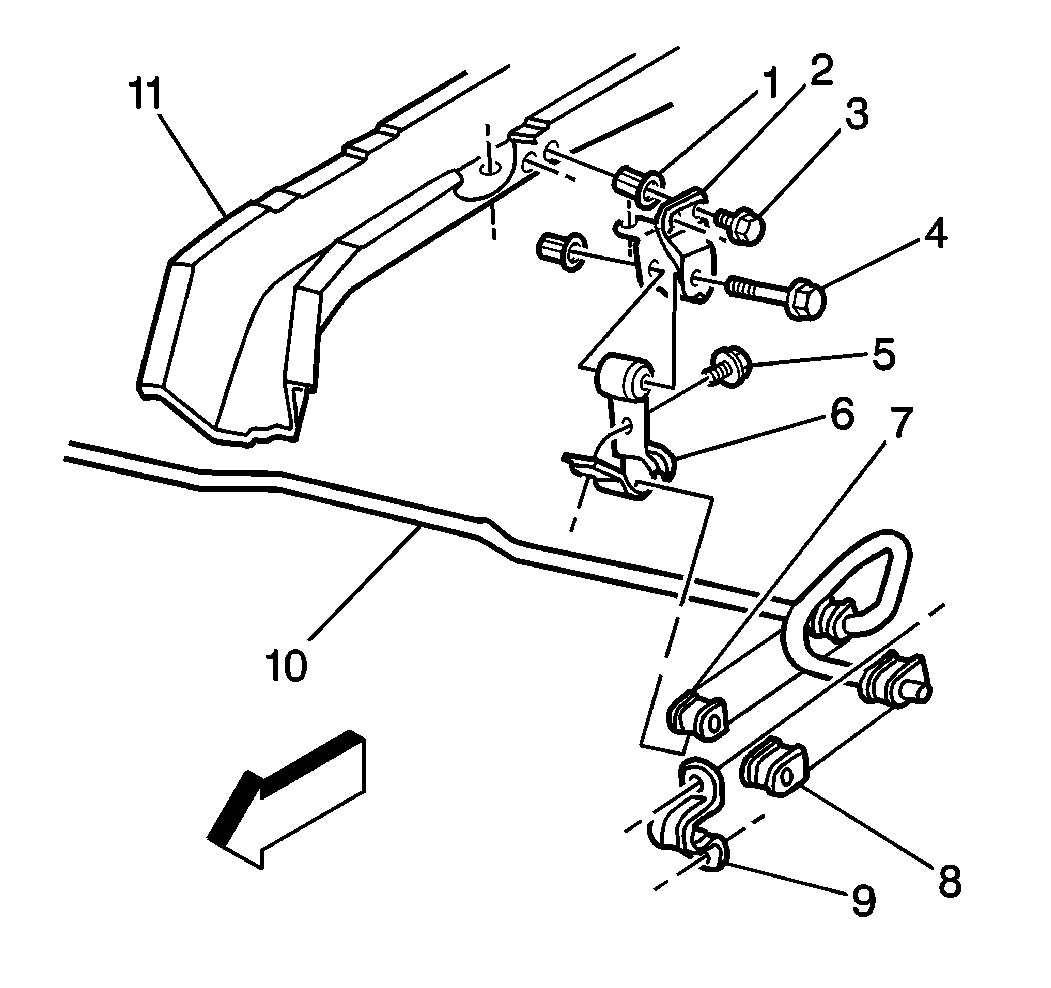 11
1
2
3
4
5
6
7
10
8
9