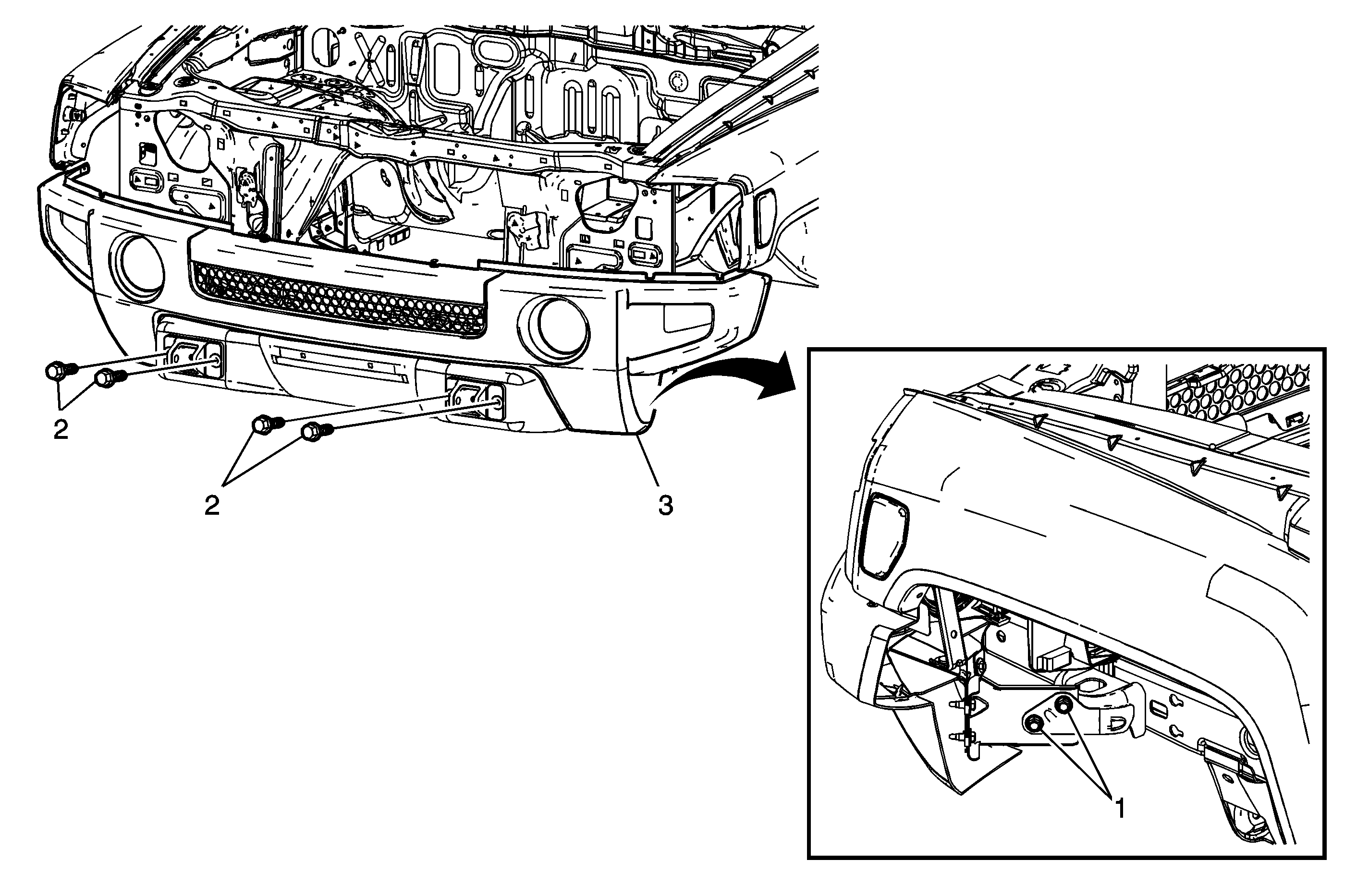 2
2
3
1