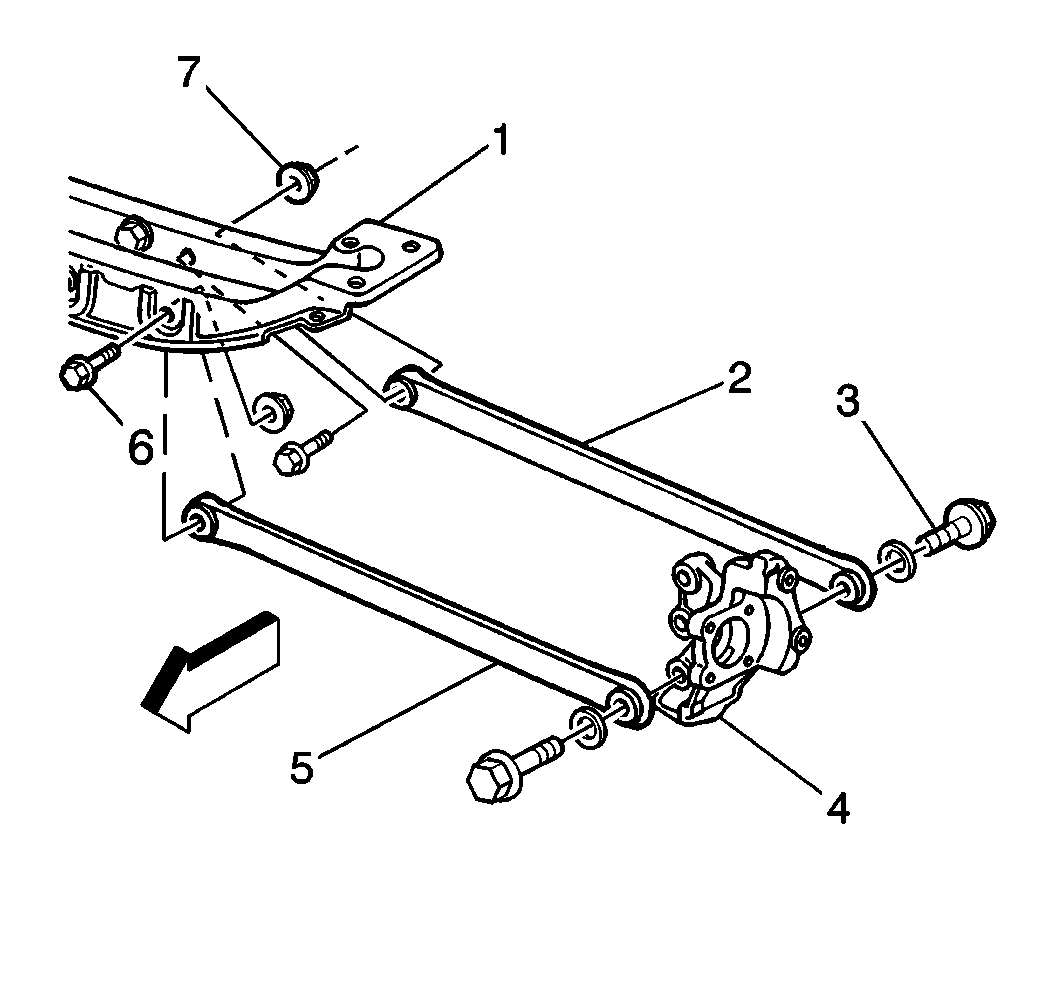 7
1
2
3
6
5
4