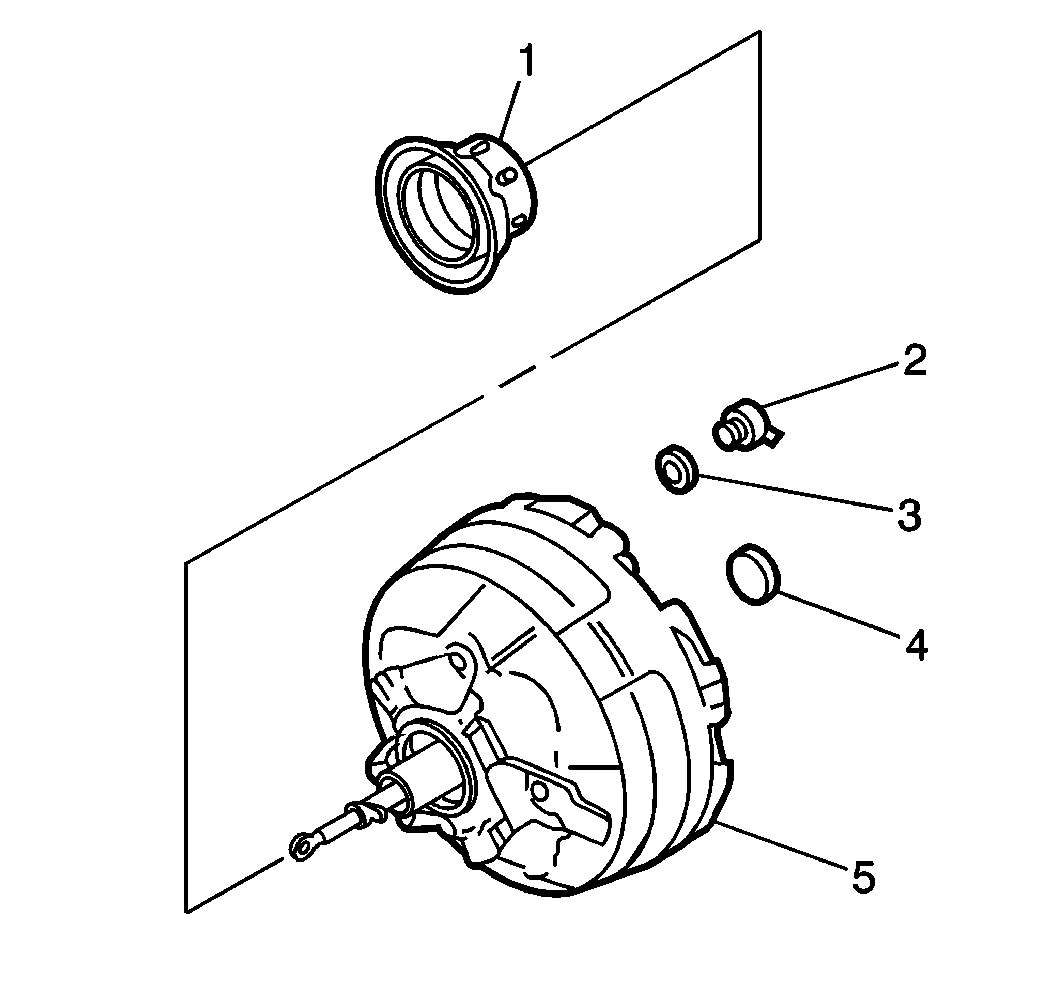 1
2
3
4
5