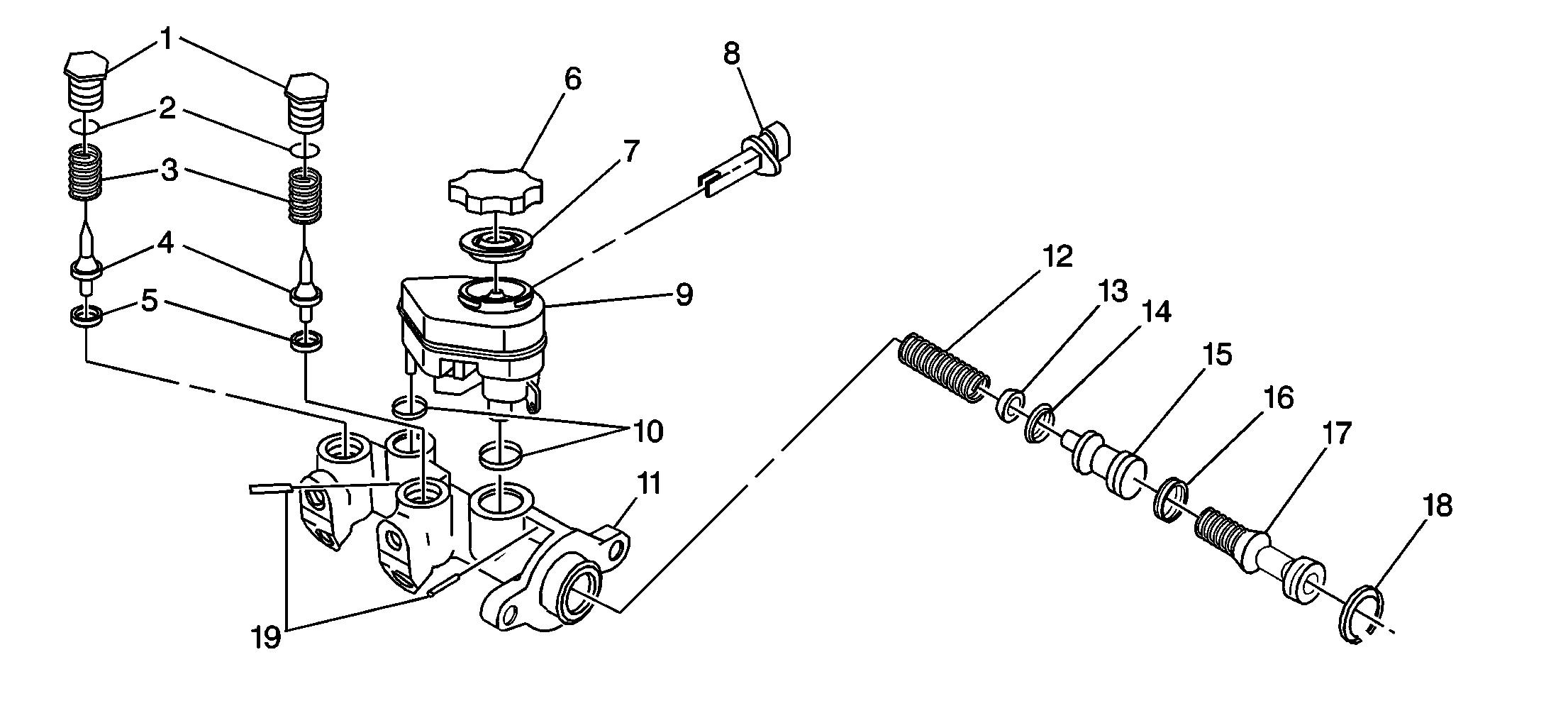 1
2
3
4
5
6
7
8
9
10
11
12
13
14
15
16
17
18
19