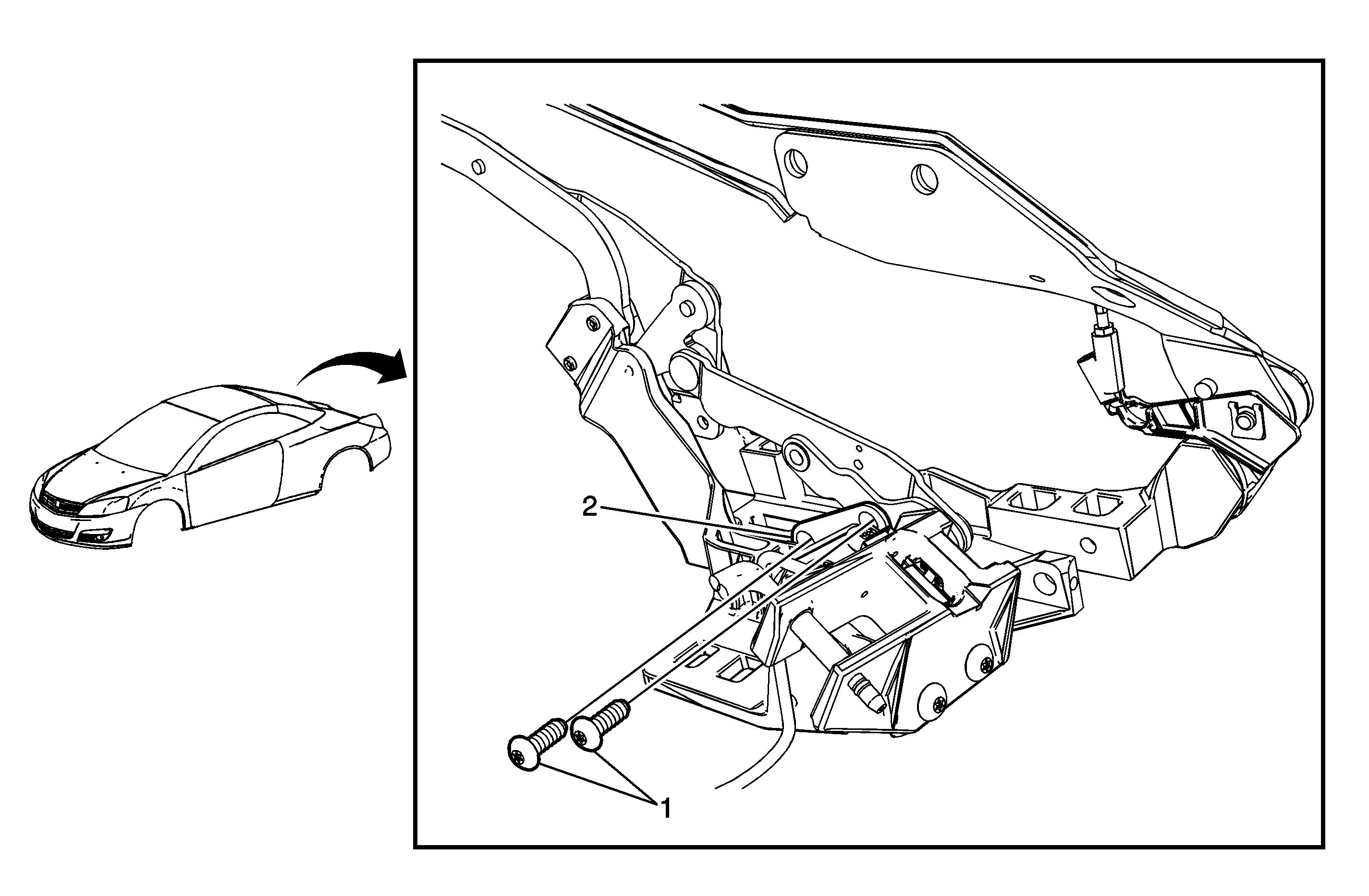 2

1