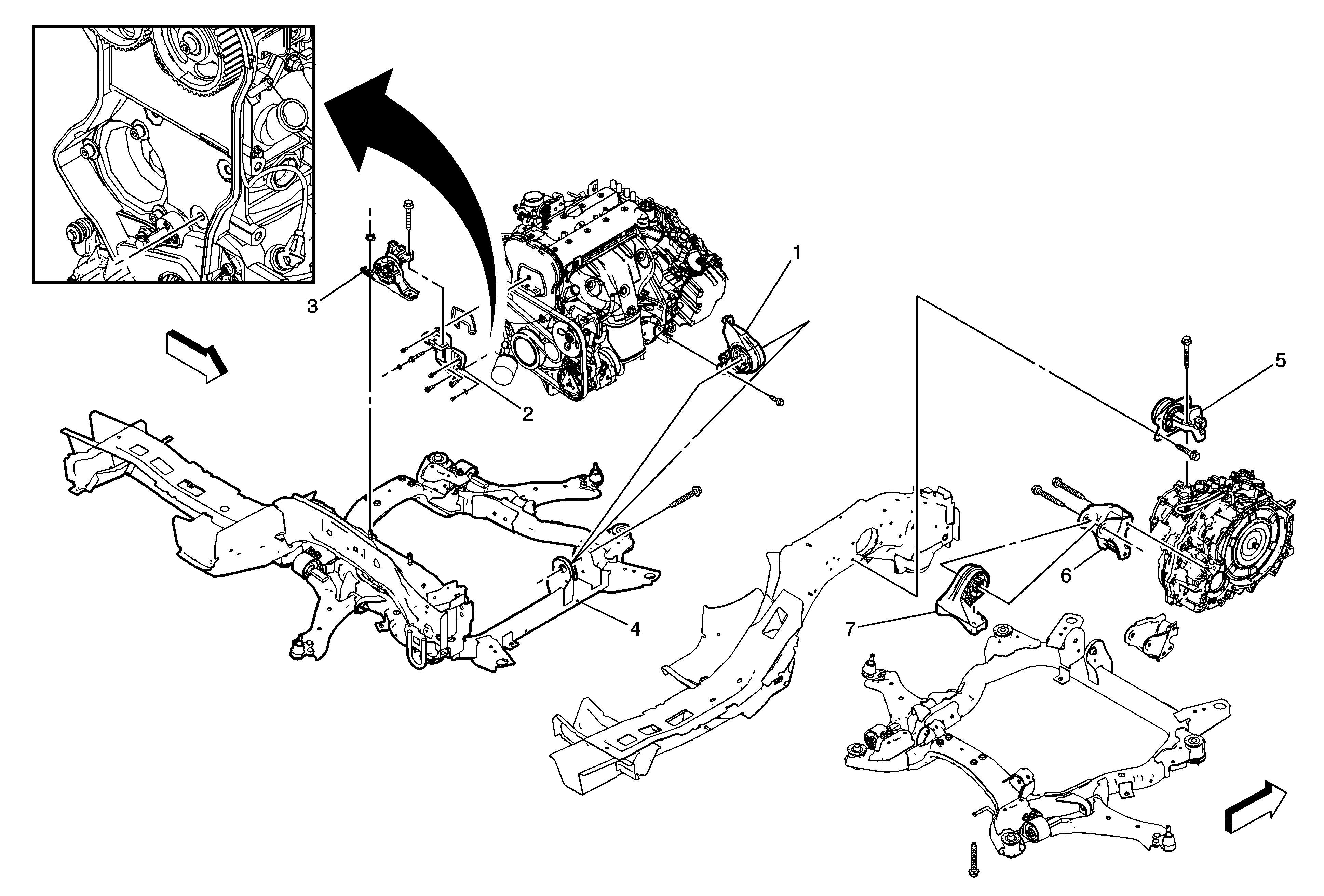 1
3
2
5
4
6
7