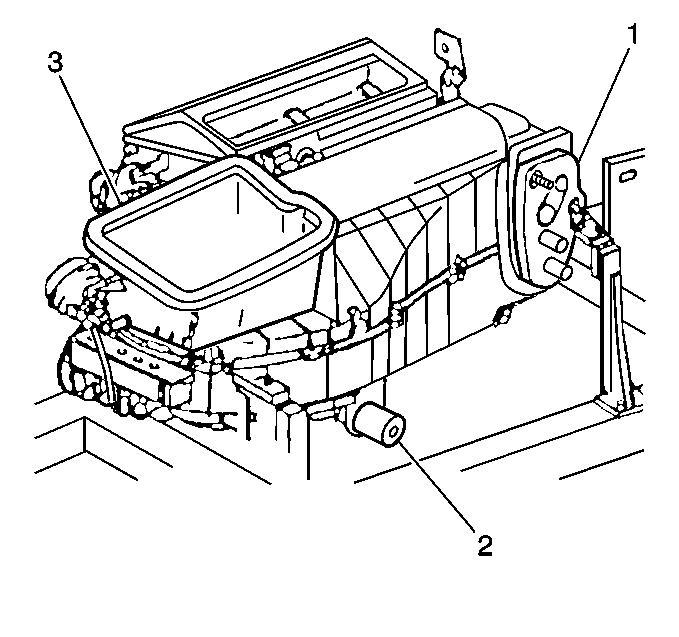 3

1

2