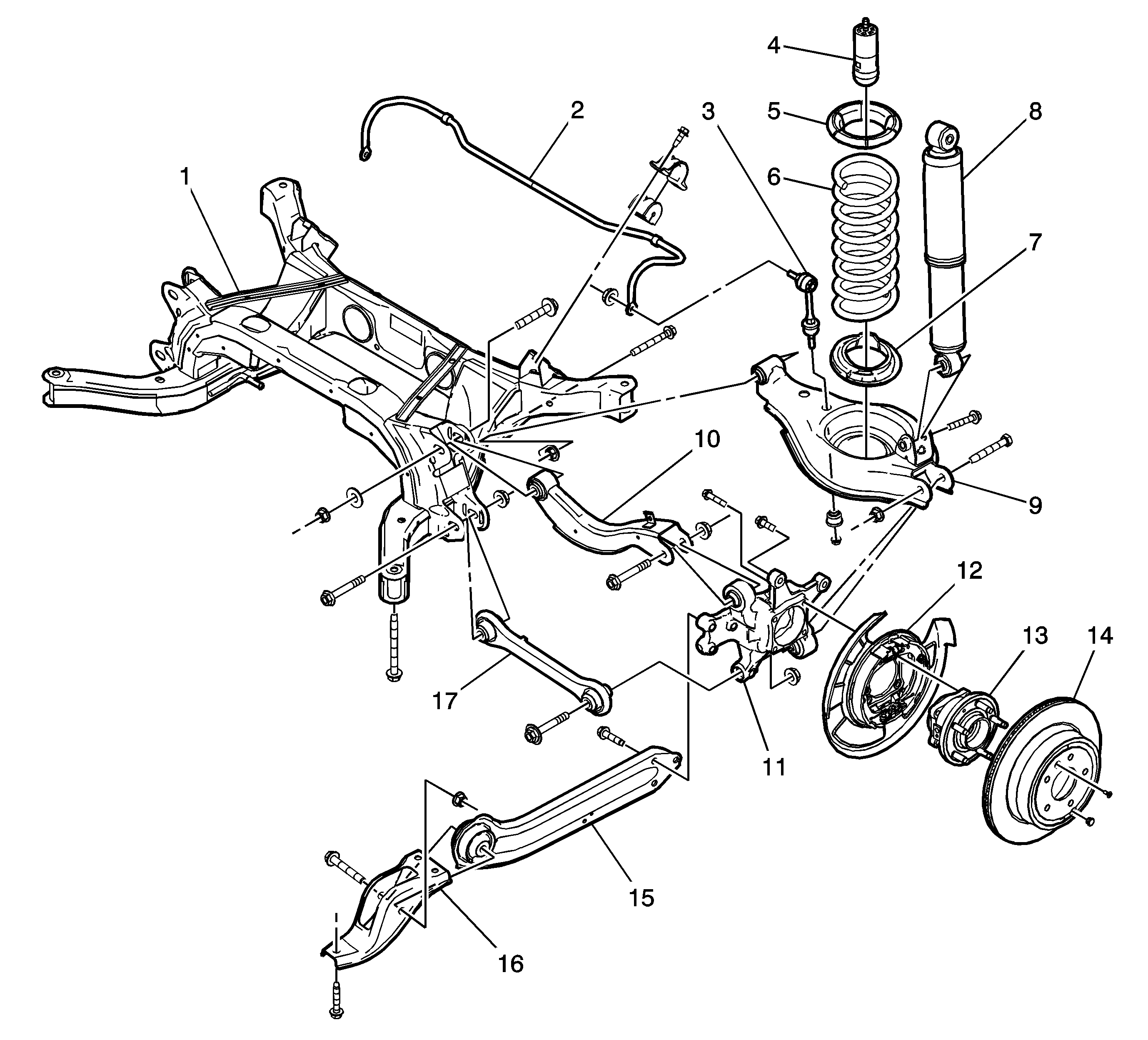 4
2
3
5
8
1
6
7
10
9
12
13
14
17
11
15
16