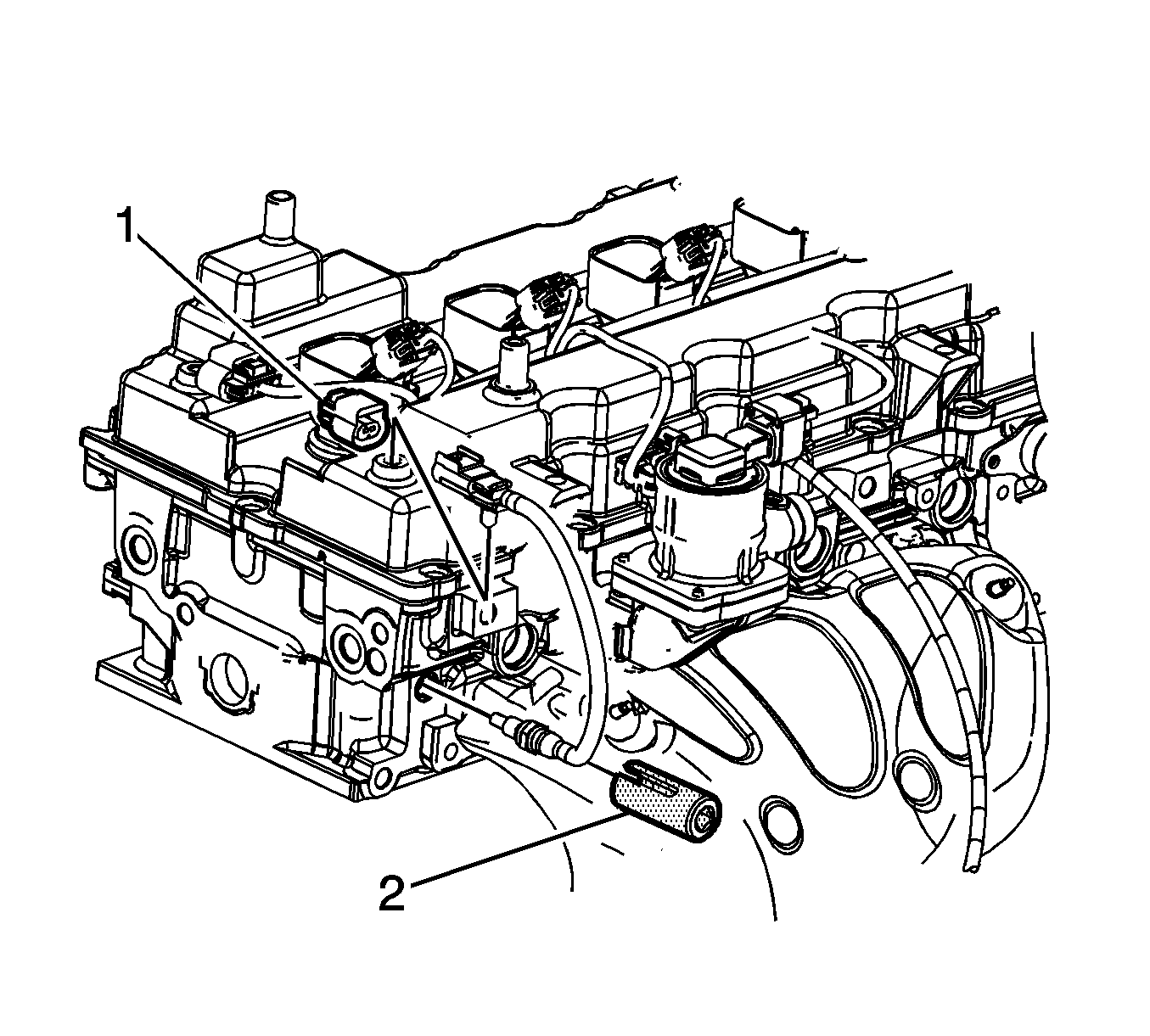 1
2