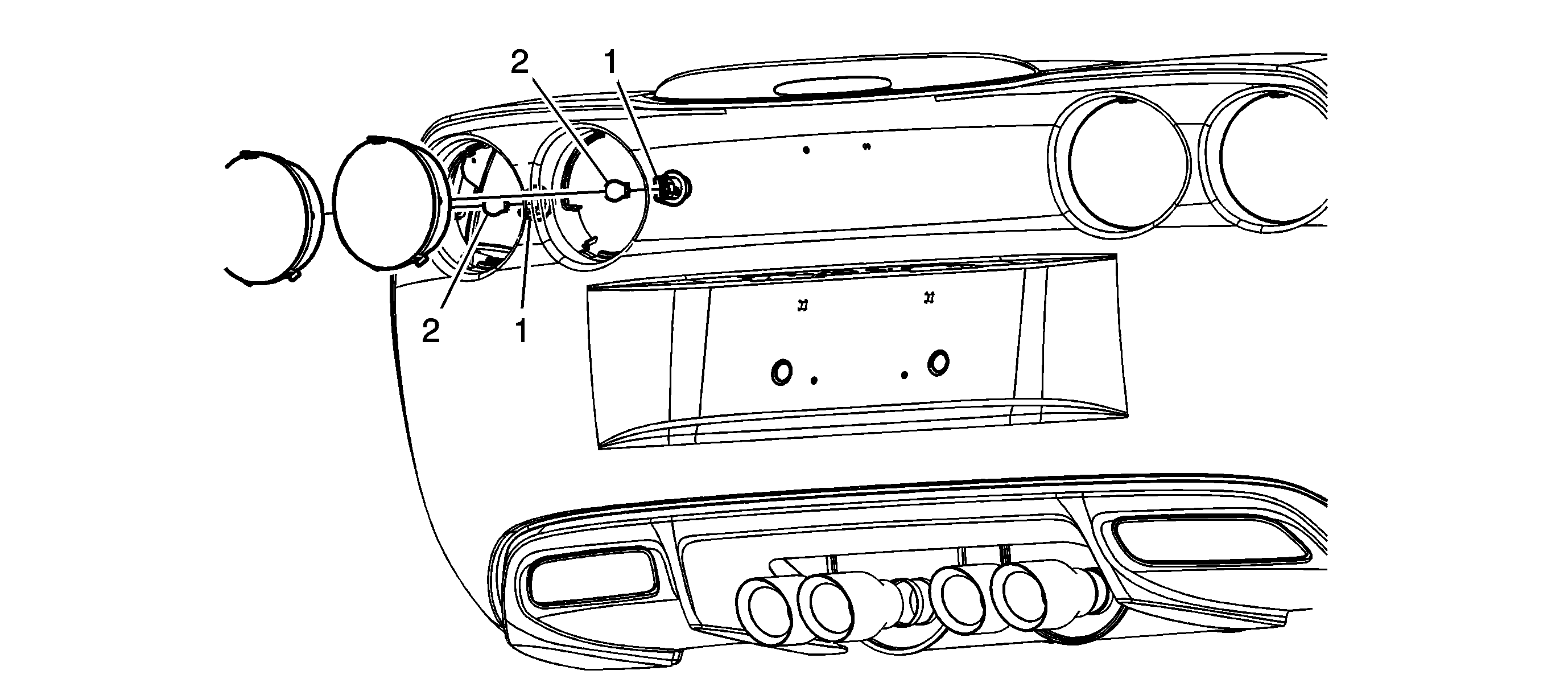 2
1
2
1