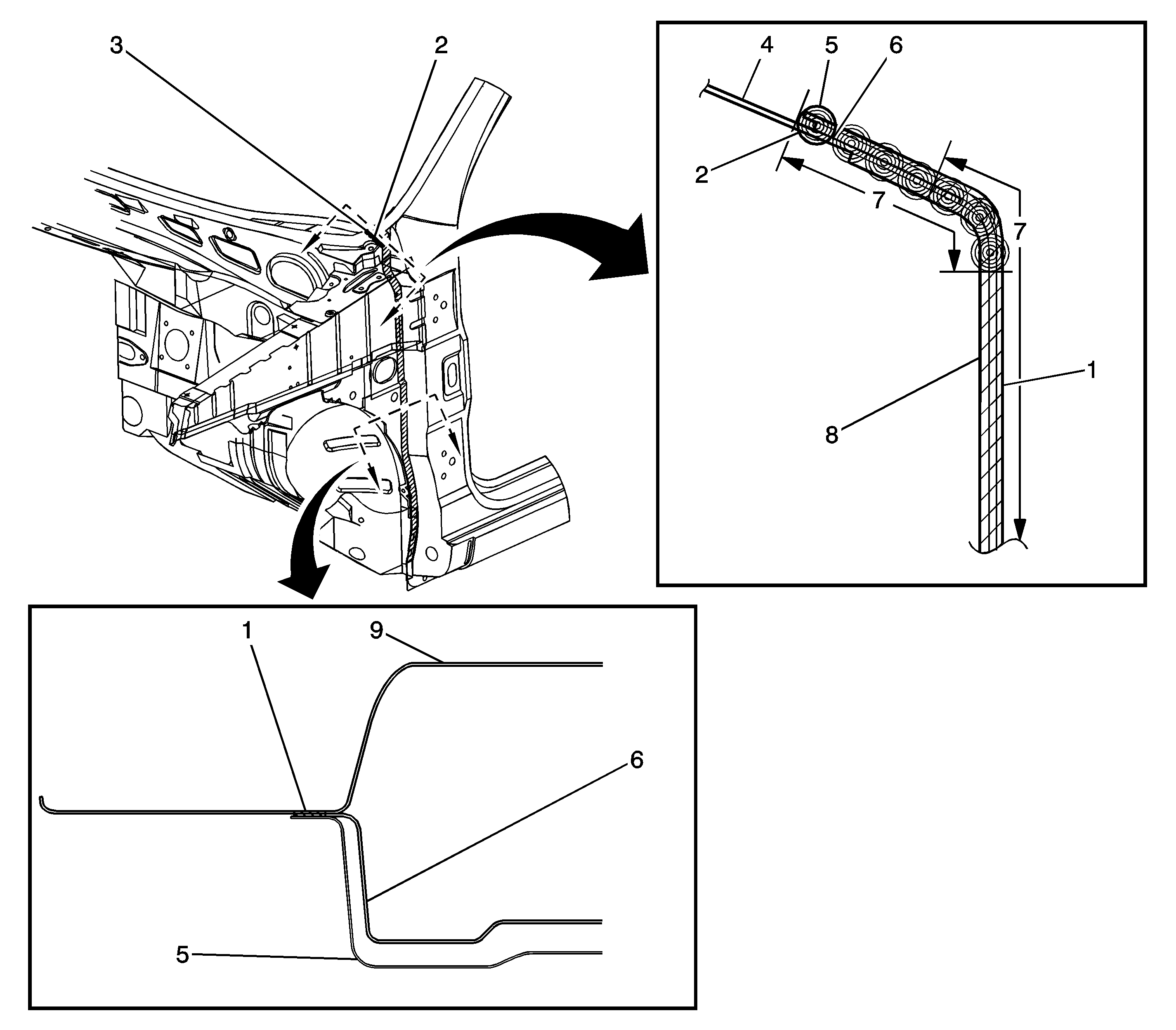 3
2
4
5
6
2
7
7
1
8
1
9
6
5