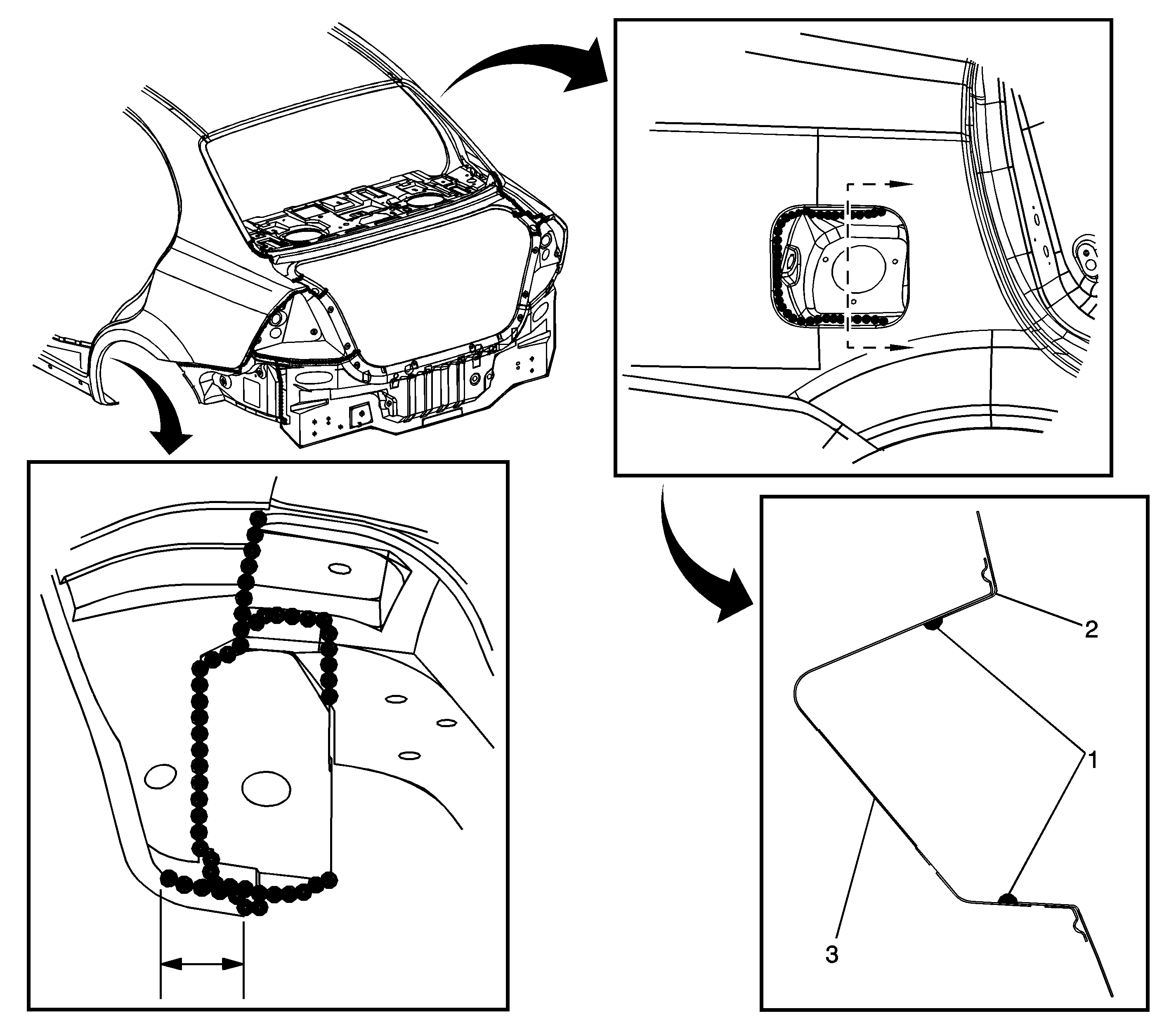 2
1
3