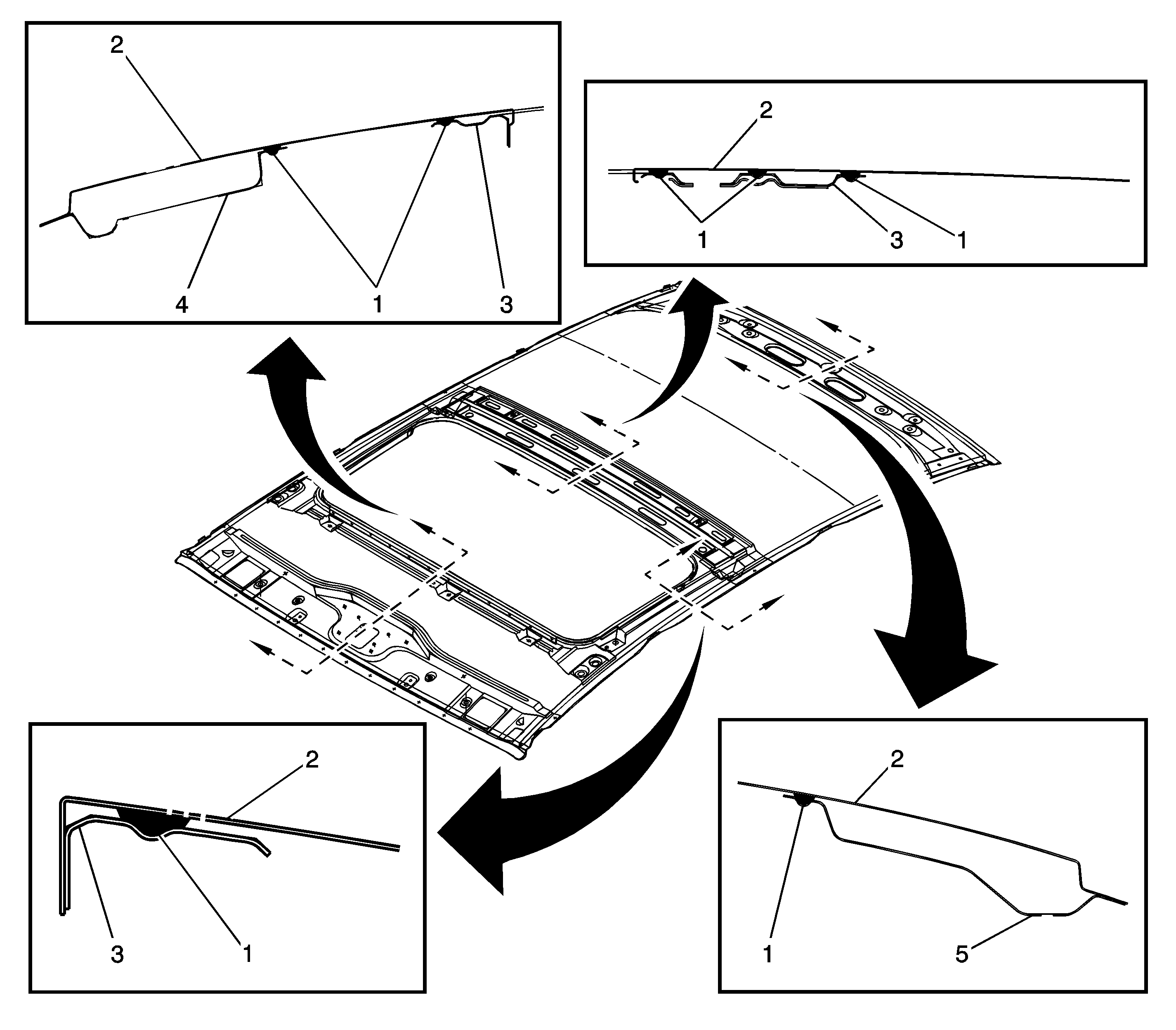 2
4
1
3

2
1
3
1

2
3
1

2
1
5