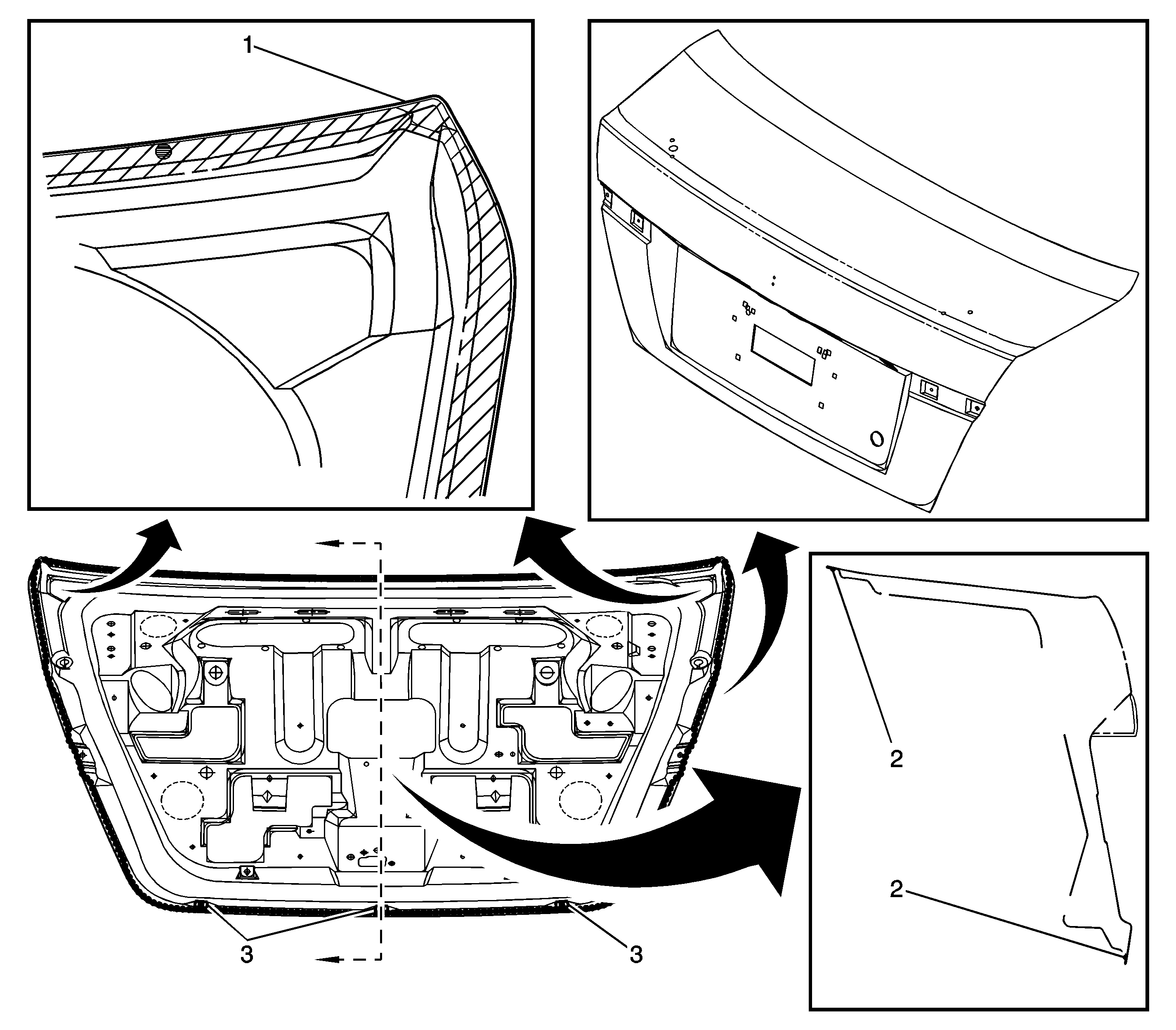 1

2

2

3

3