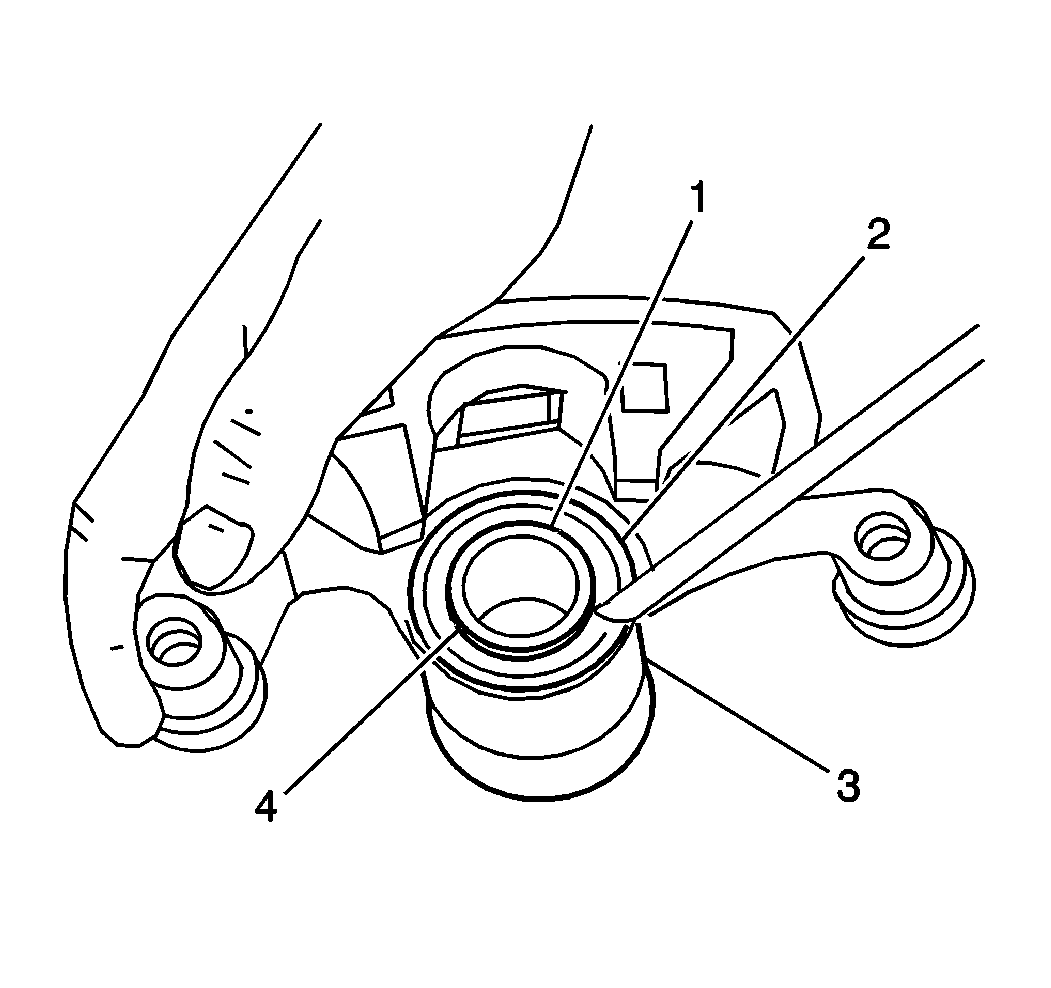 1
2
4
3