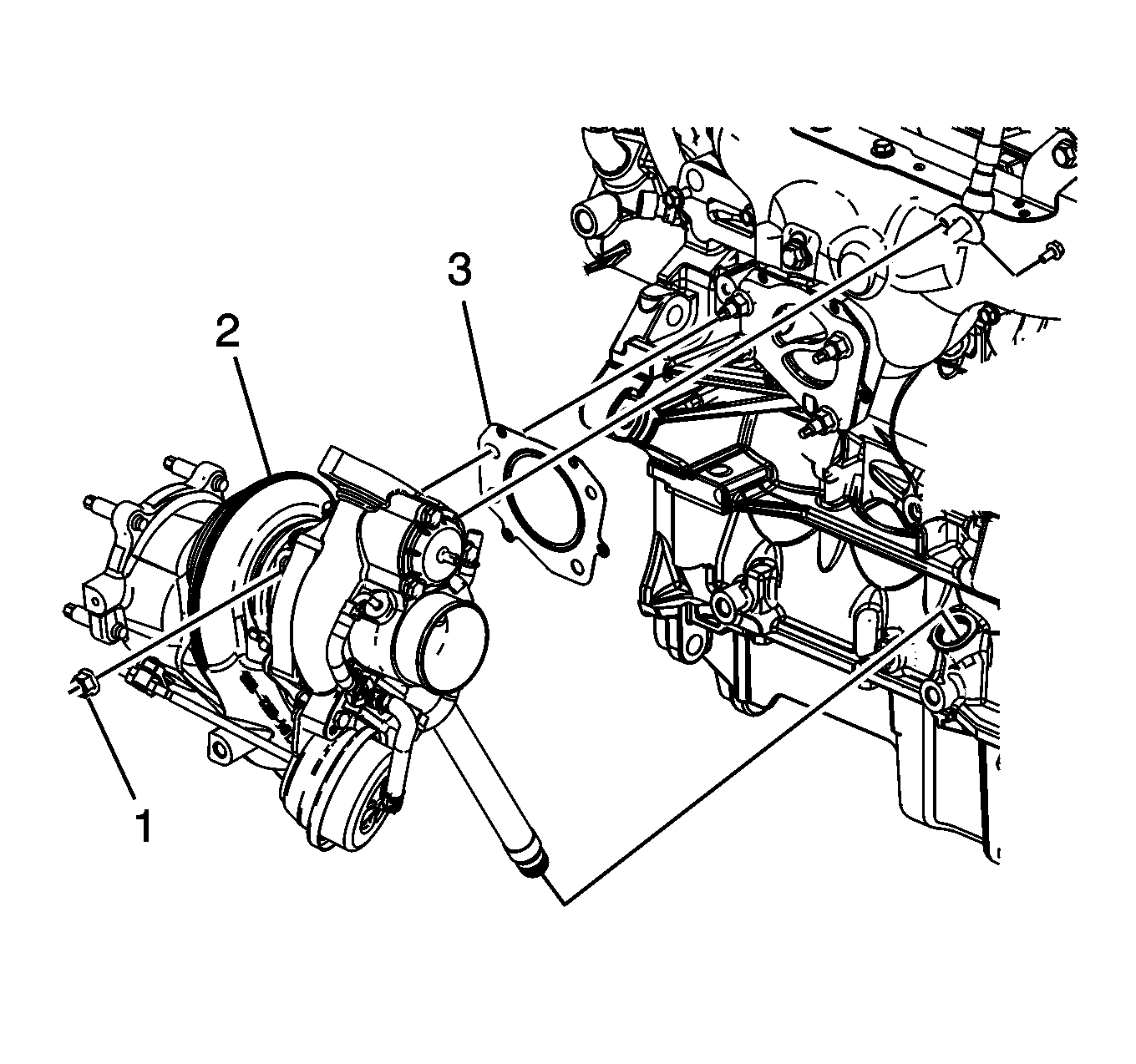 3
2
1