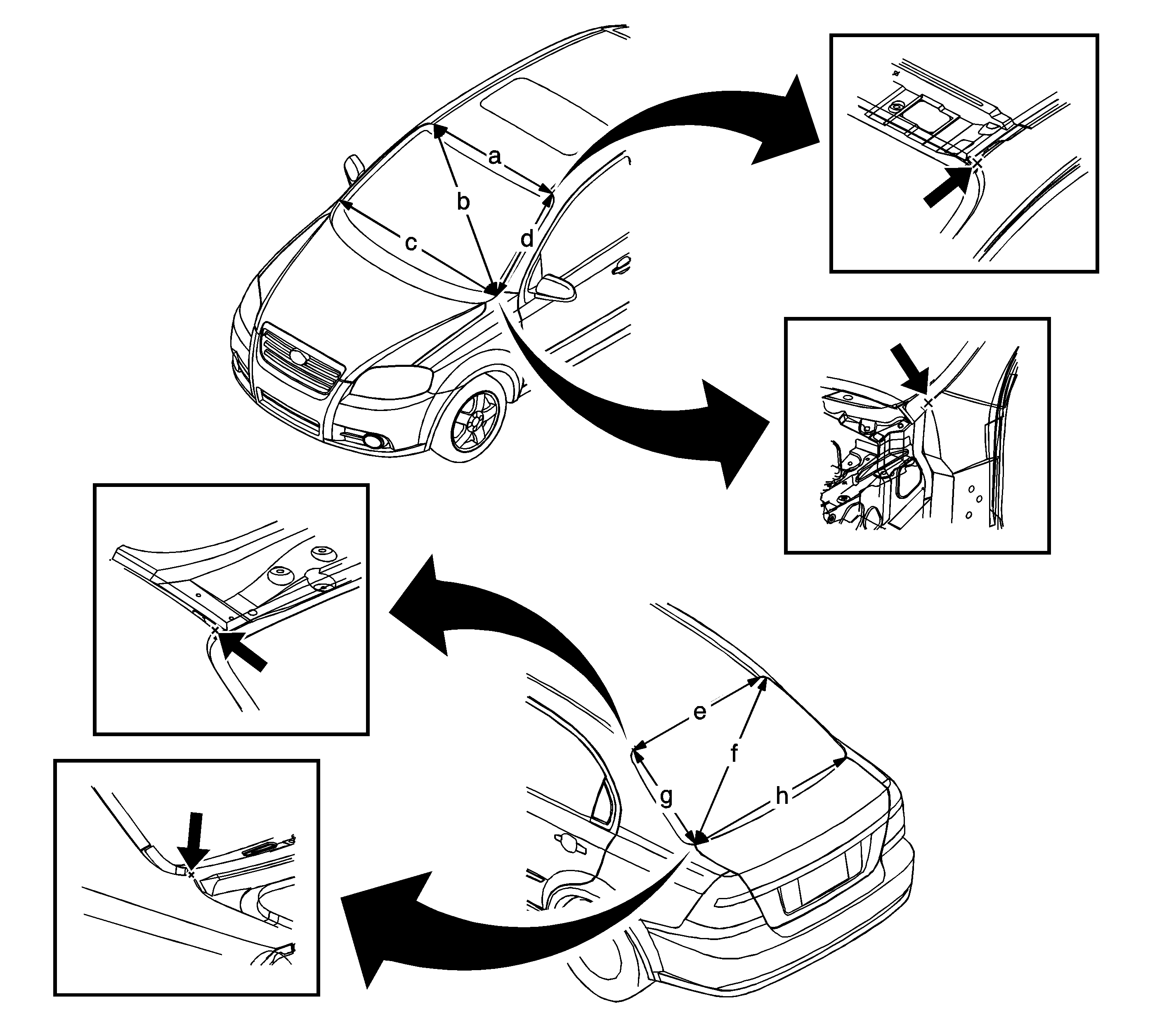 a
b
c
d
e
f
g
h