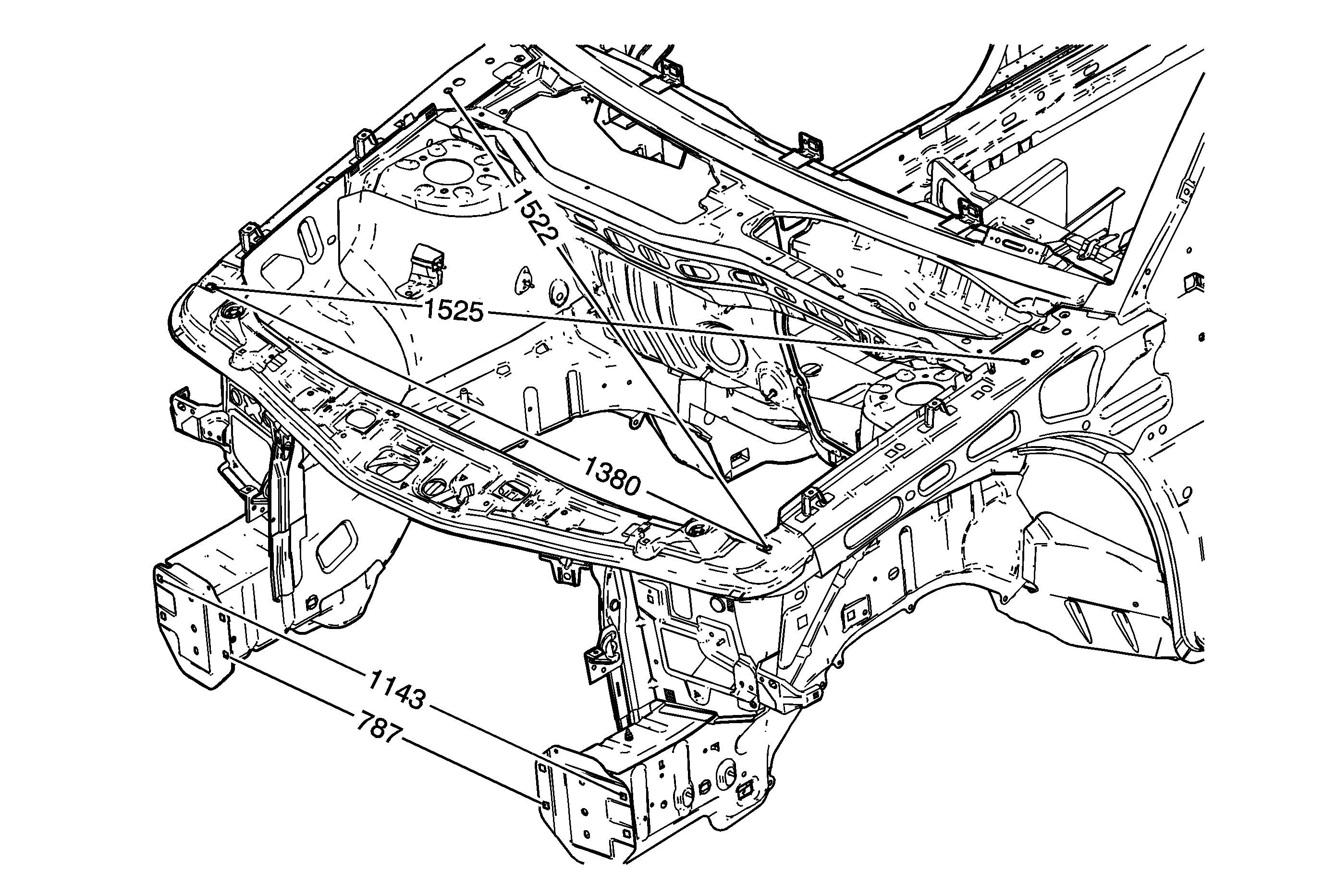 1522

1525

1380

1143

787